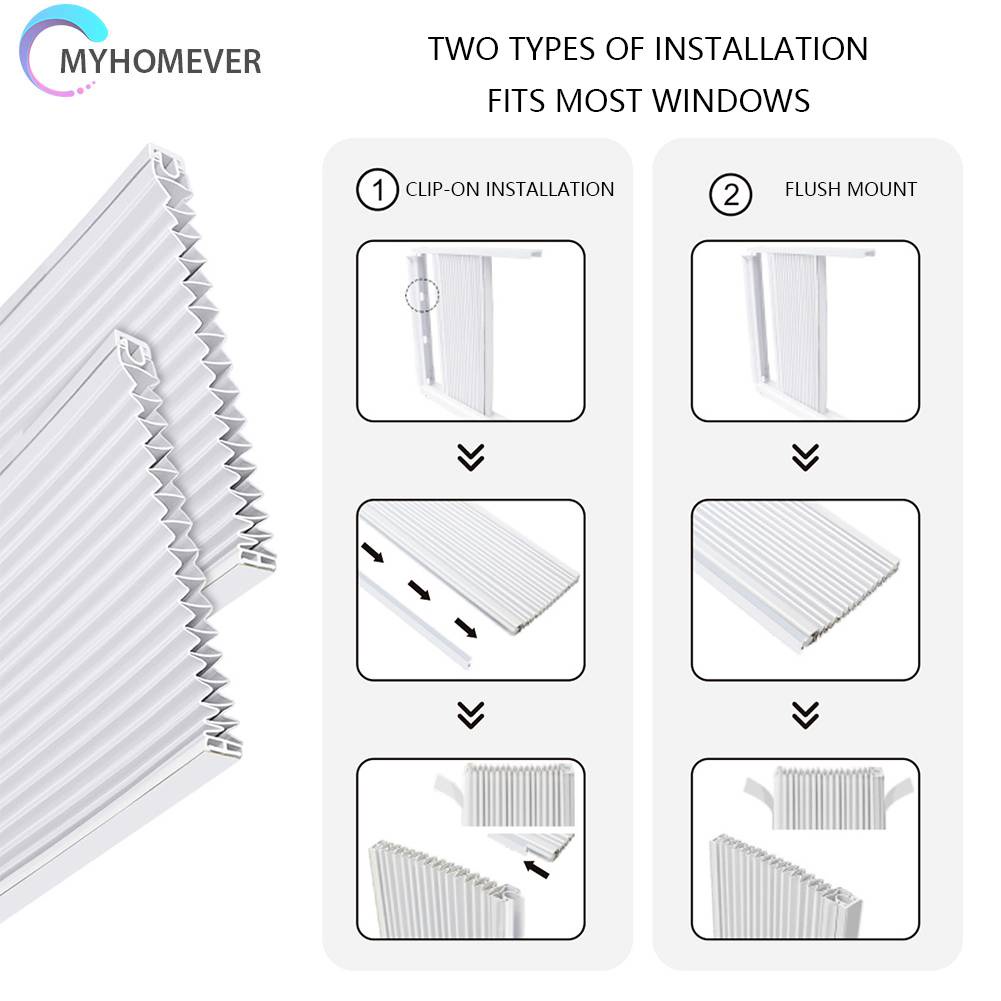 MYHOMEVER

TWO TYPES OF INSTALLATION
FITS MOST WINDOWS

1 CLIP-ON INSTALLATION

2 FLUSH MOUNT