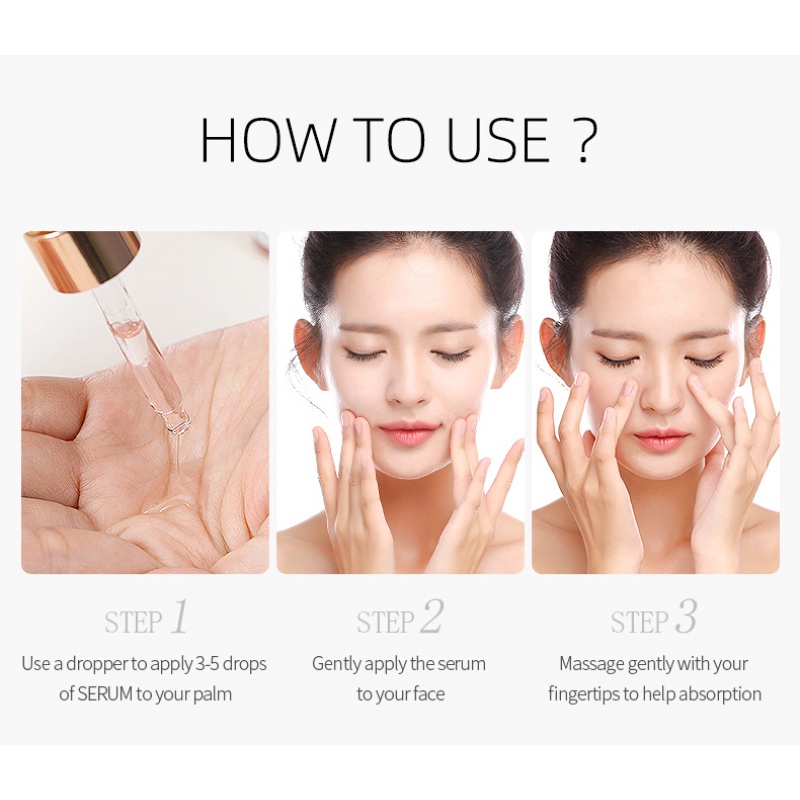 HOW TO USE ?

STEP 1

Use a dropper to apply 3-5 drops of SERUM to your palm

STEP 2

Gently apply the serum to your face

STEP 3

Massage gently with your fingertips to help absorption