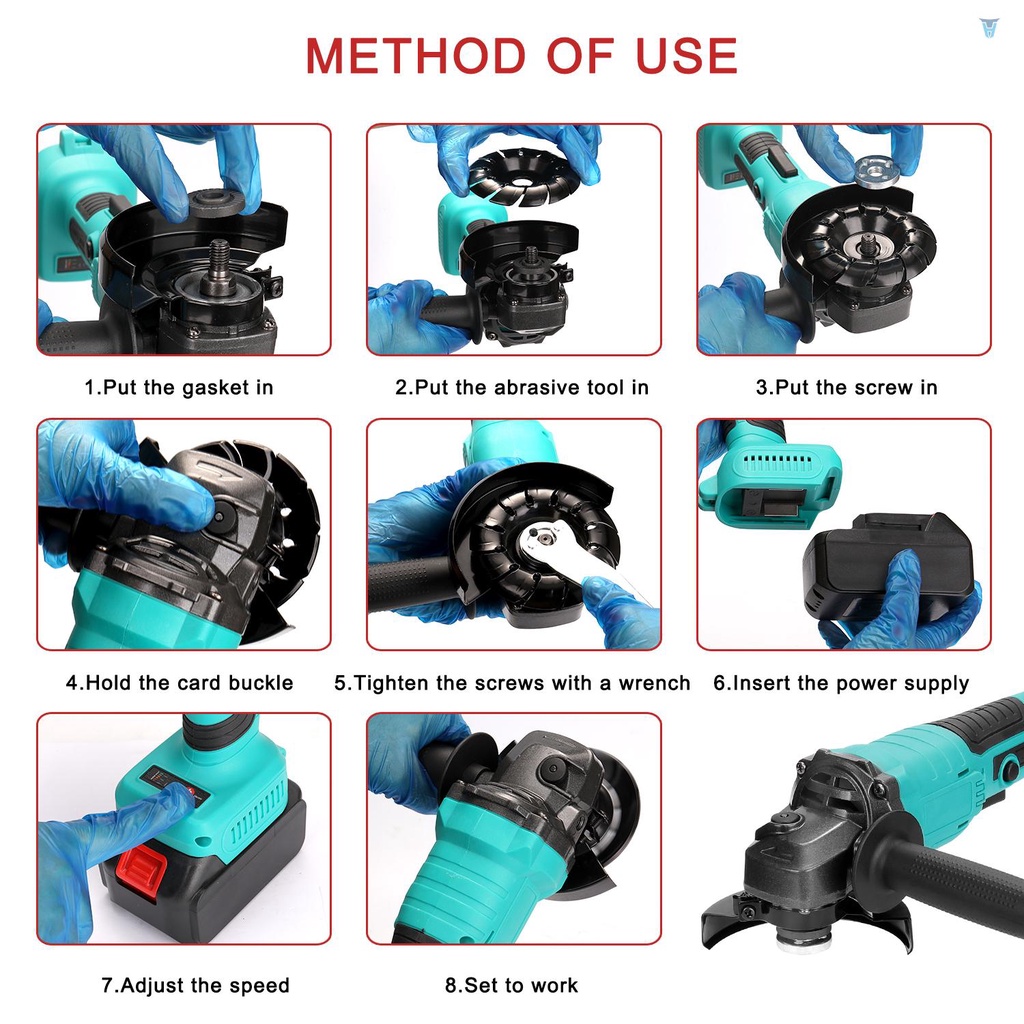 METHOD OF USE

1.Put the gasket in

2.Put the abrasive tool in

3.Put the screw in

4.Hold the card buckle

5.Tighten the screws with a wrench

6.Insert the power supply

7.Adjust the speed

8.Set to work