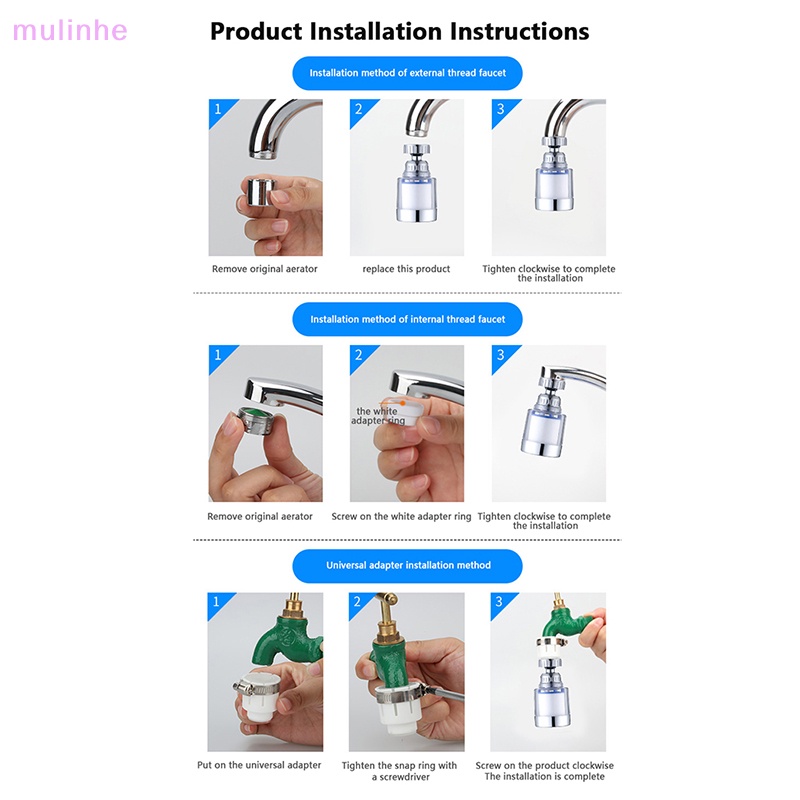 mulinhe

Product Installation Instructions

Installation method of external thread faucet

1
Remove original aerator

2
replace this product

3
Tighten clockwise to complete the installation

Installation method of internal thread faucet

1
Remove original aerator

2
the white adapter ring
Screw on the white adapter ring

3
Tighten clockwise to complete the installation

Universal adapter installation method

1
Put on the universal adapter

2
Tighten the snap ring with a screwdriver

3
Screw on the product clockwise
The installation is complete