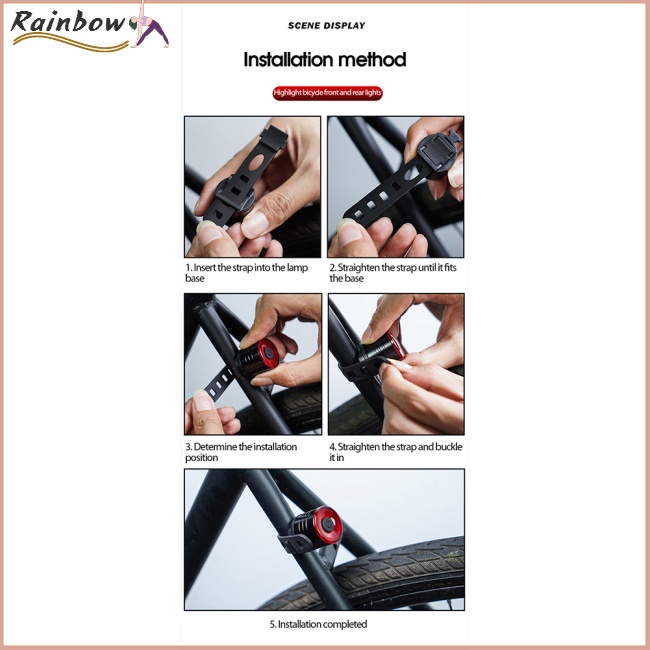 Rainbow

SCENE DISPLAY

Installation method

Highlight bicycle front and rear lights

1. Insert the strap into the lamp base

2. Straighten the strap until it fits the base

3. Determine the installation position

4. Straighten the strap and buckle it in

5. Installation completed