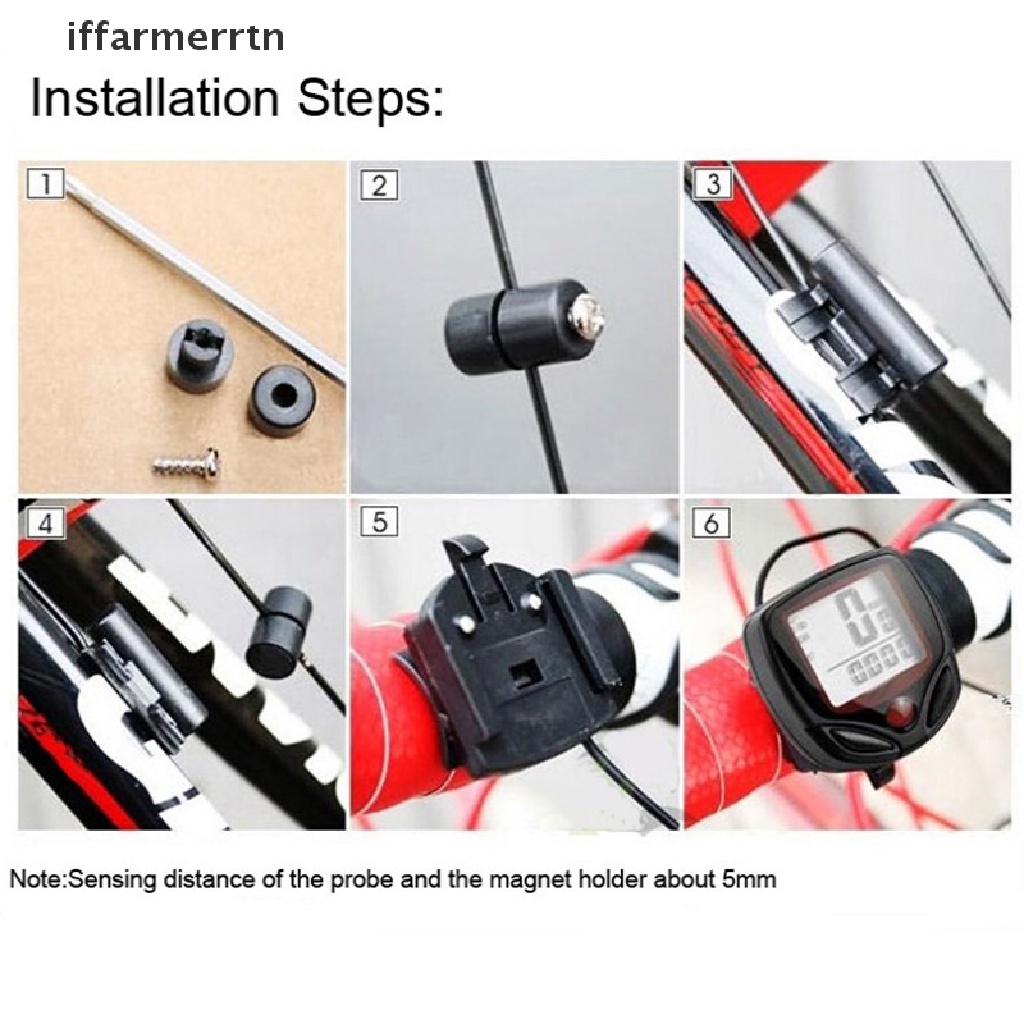 iffarmerrtn

Installation Steps:

1

2

3

4

5

6

Note:Sensing distance of the probe and the magnet holder about 5mm