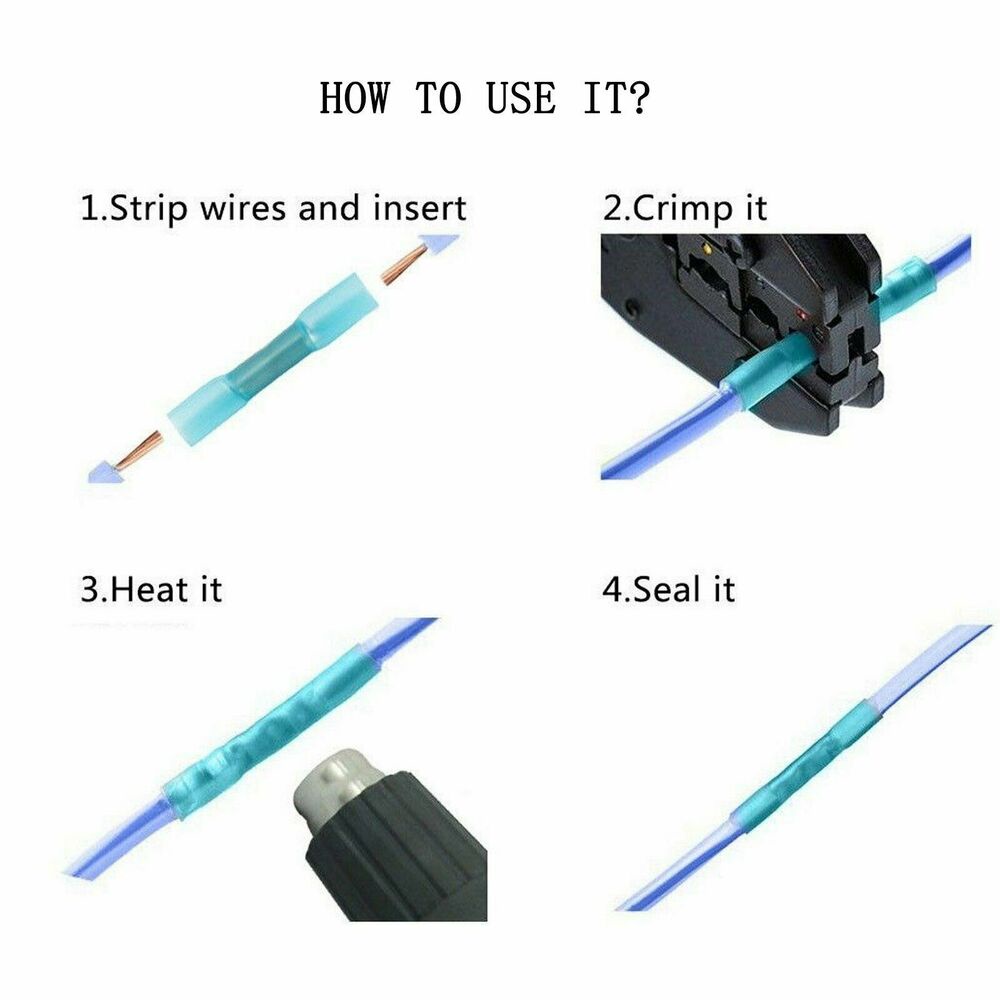 HOW TO USE IT?

1.Strip wires and insert

2.Crimp it

3.Heat it

4.Seal it