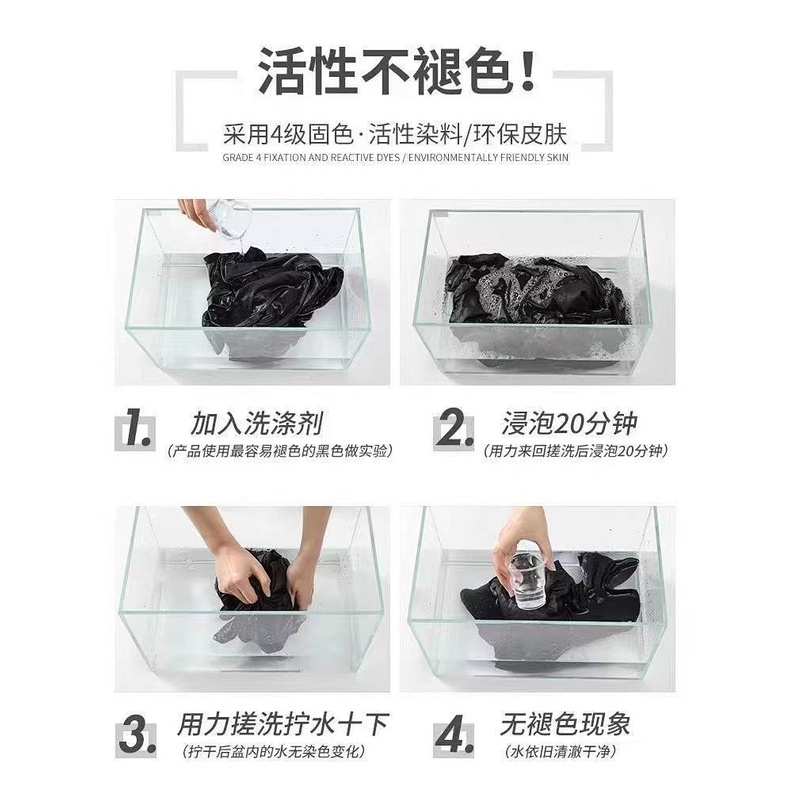 活性不褪色!

采用4级固色·活性染料/环保皮肤
GRADE 4 FIXATION AND REACTIVE DYES / ENVIRONMENTALLY FRIENDLY SKIN

1. 加入洗涤剂
(产品使用最容易褪色的黑色做实验)

2. 浸泡20分钟
(用力来回搓洗后浸泡20分钟)

3. 用力搓洗拧水十下
(拧干后盆内的水无染色变化)

4. 无褪色现象
(水依旧清澈干净)