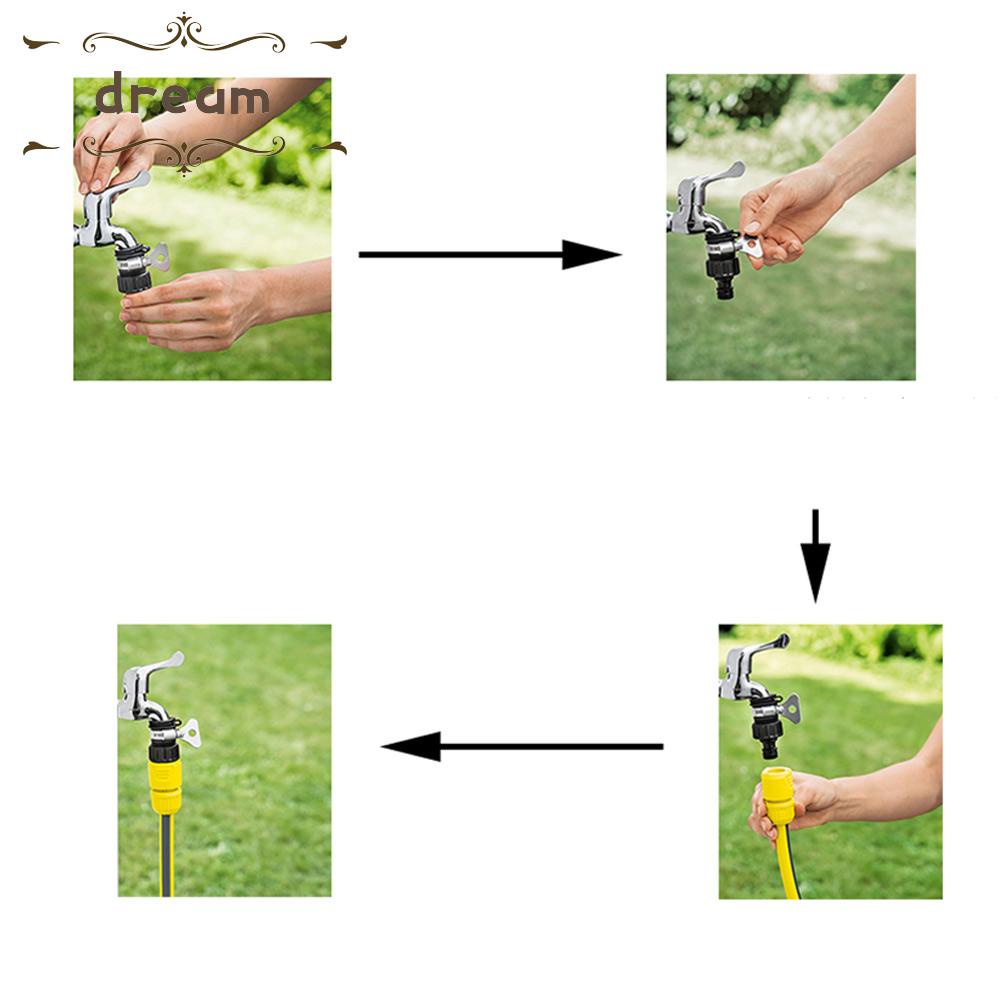 dream