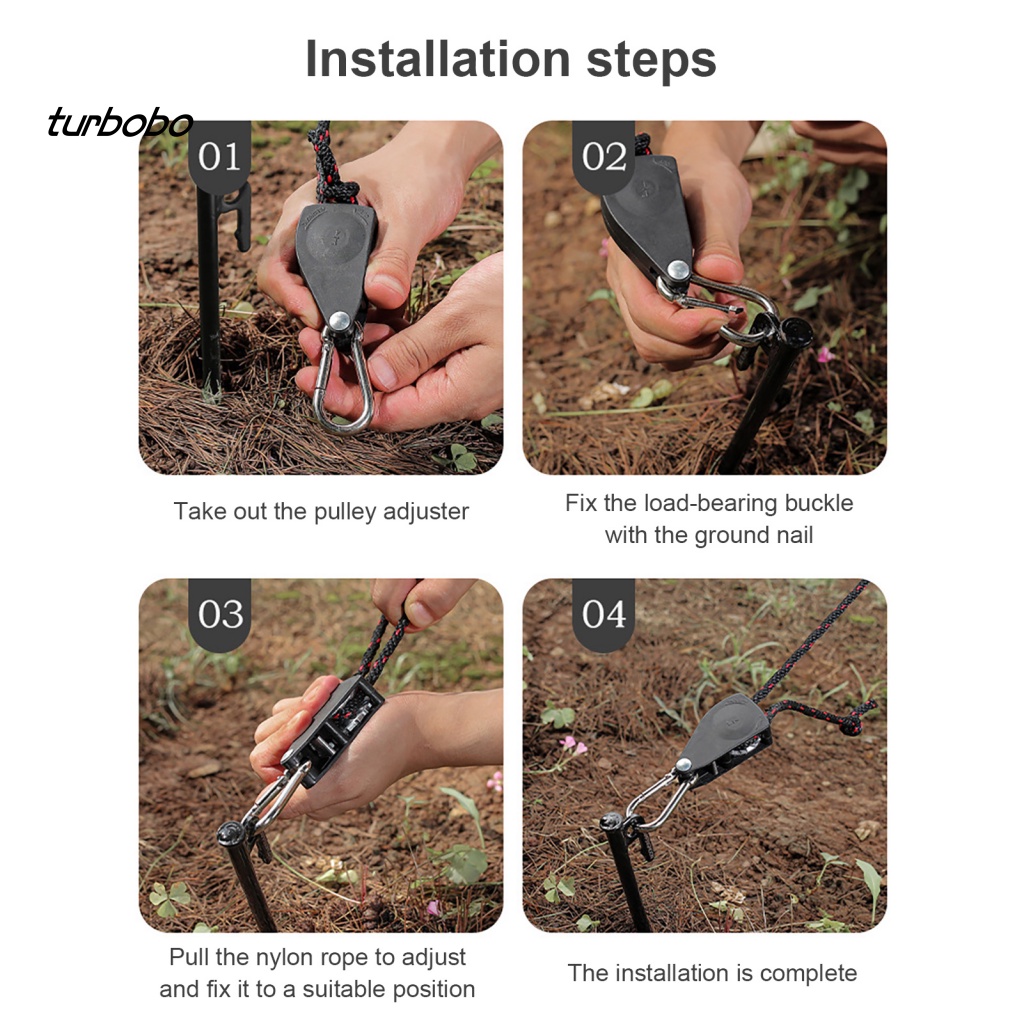 Installation steps

turbobo

01

Take out the pulley adjuster

02

Fix the load-bearing buckle with the ground nail

03

Pull the nylon rope to adjust and fix it to a suitable position

04

The installation is complete