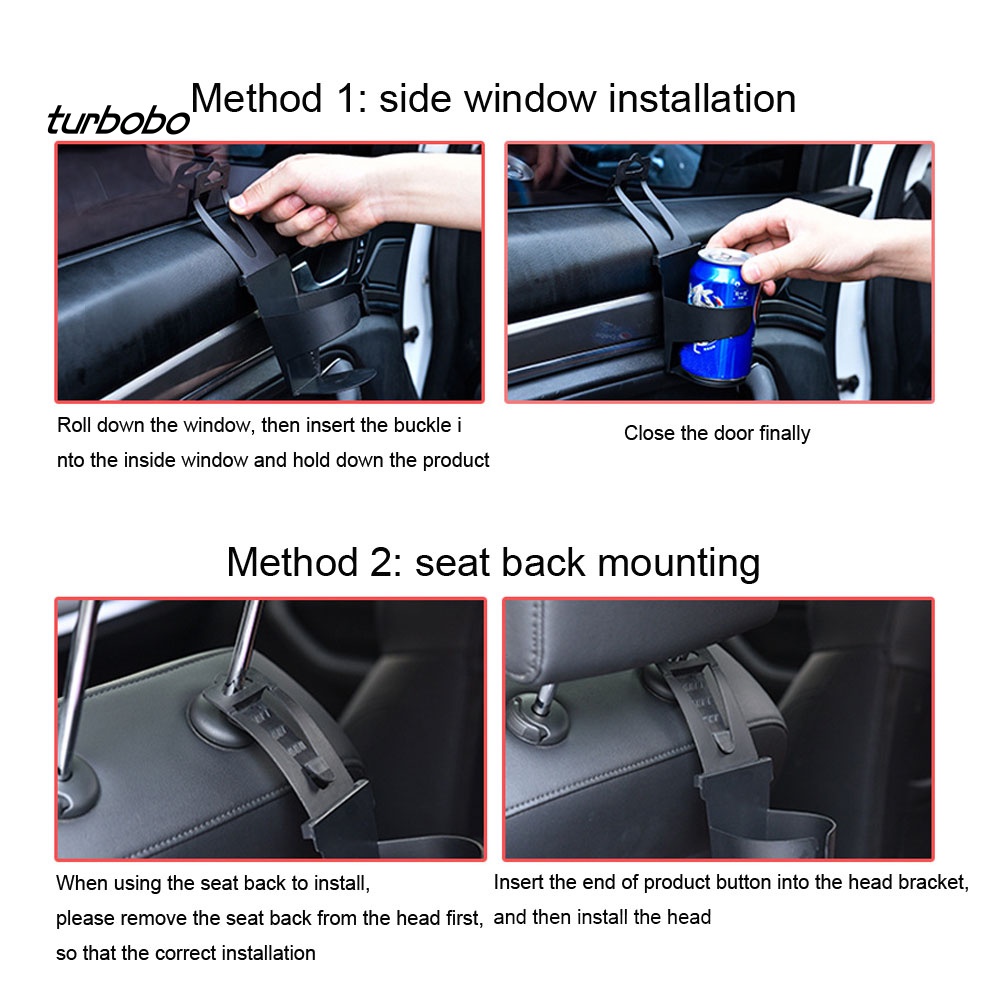 turbobo

Method 1: side window installation

Roll down the window, then insert the buckle i nto the inside window and hold down the product

Close the door finally

Method 2: seat back mounting

When using the seat back to install, please remove the seat back from the head first, so that the correct installation

Insert the end of product button into the head bracket, and then install the head