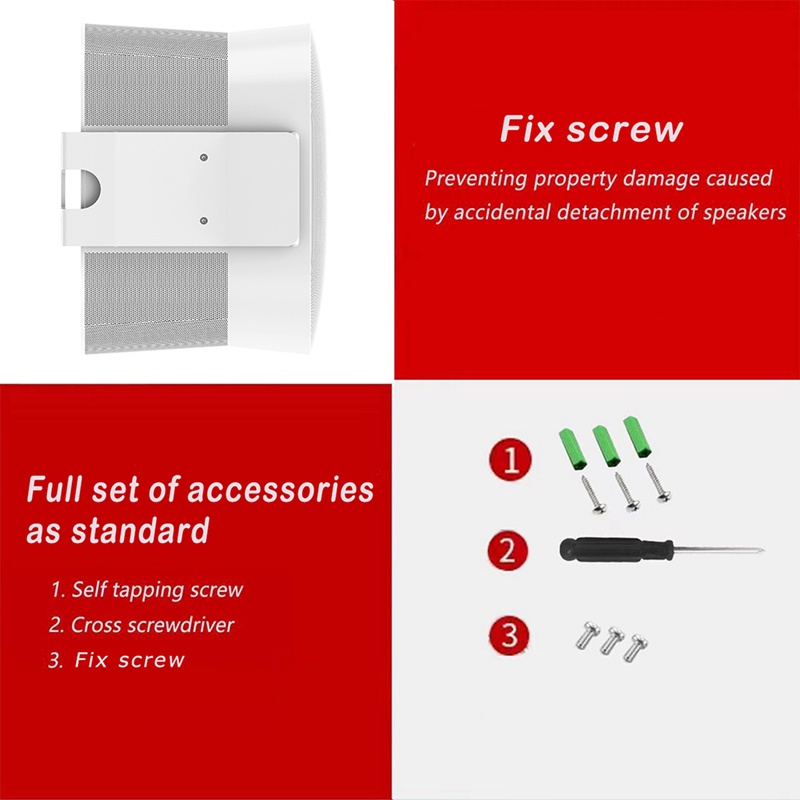 Fix screw

Preventing property damage caused by accidental detachment of speakers

Full set of accessories as standard

1. Self tapping screw
2. Cross screwdriver
3. Fix screw

1
2
3