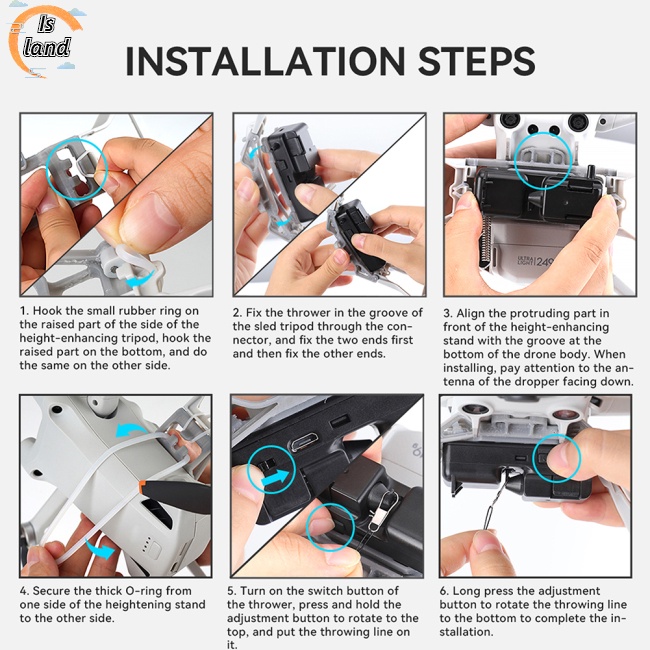 Is land

INSTALLATION STEPS

ULTRA LIGHT 249

1. Hook the small rubber ring on the raised part of the side of the height-enhancing tripod, hook the raised part on the bottom, and do the same on the other side.

2. Fix the thrower in the groove of the sled tripod through the connector, and fix the two ends first and then fix the other ends.

3. Align the protruding part in front of the height-enhancing stand with the groove at the bottom of the drone body. When installing, pay attention to the antenna of the dropper facing down.

4. Secure the thick O-ring from one side of the heightening stand to the other side.

5. Turn on the switch button of the thrower, press and hold the adjustment button to rotate to the top, and put the throwing line on it.

6. Long press the adjustment button to rotate the throwing line to the bottom to complete the installation.