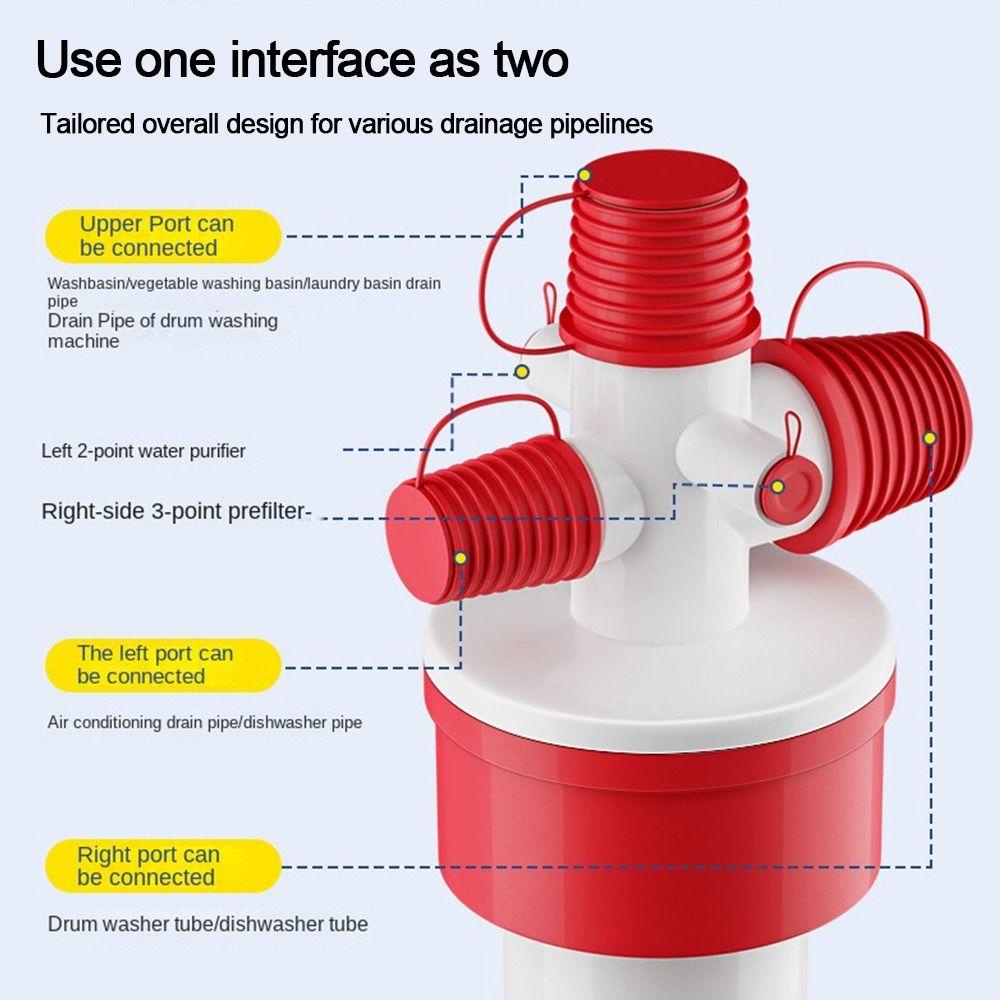 Use one interface as two

Tailored overall design for various drainage pipelines

Upper Port can be connected

Washbasin/vegetable washing basin/laundry basin drain pipe
Drain Pipe of drum washing machine

Left 2-point water purifier

Right-side 3-point prefilter-

The left port can be connected

Air conditioning drain pipe/dishwasher pipe

Right port can be connected

Drum washer tube/dishwasher tube