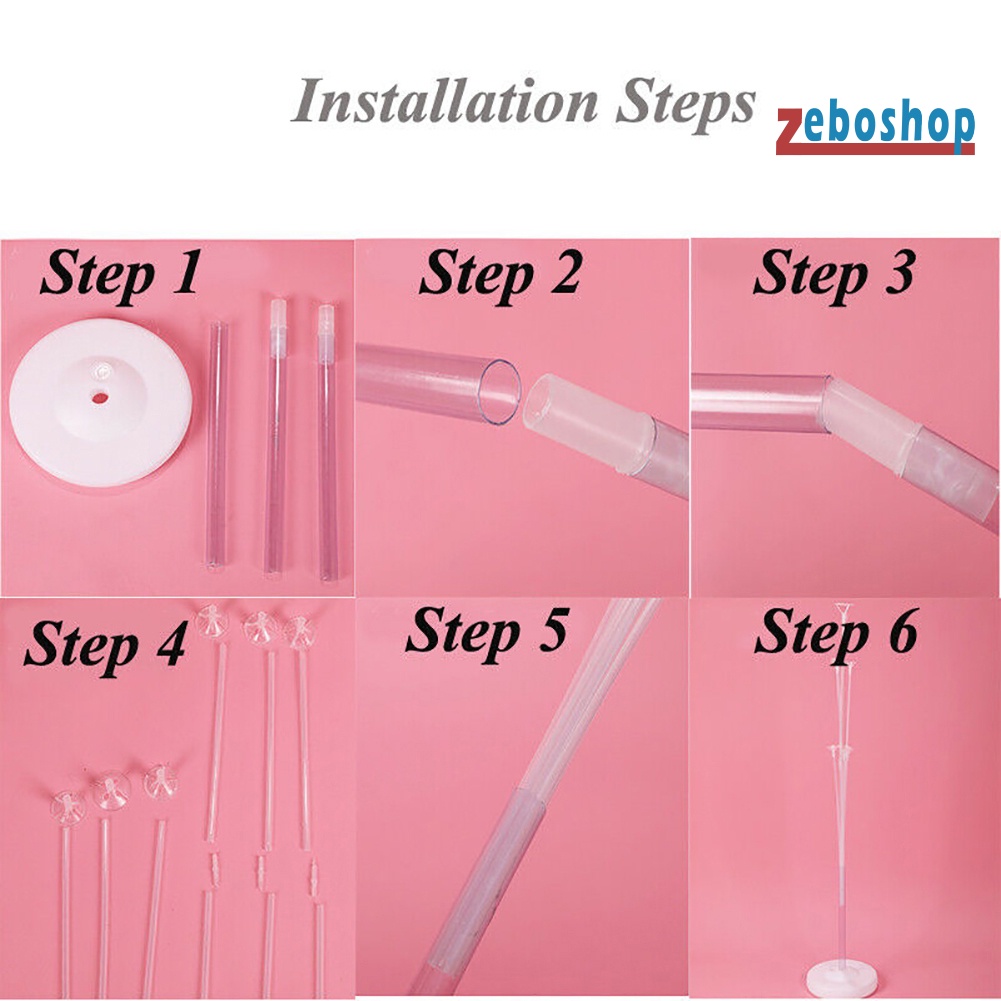 Installation Steps zeboshop

Step 1

Step 2

Step 3

Step 4

Step 5

Step 6