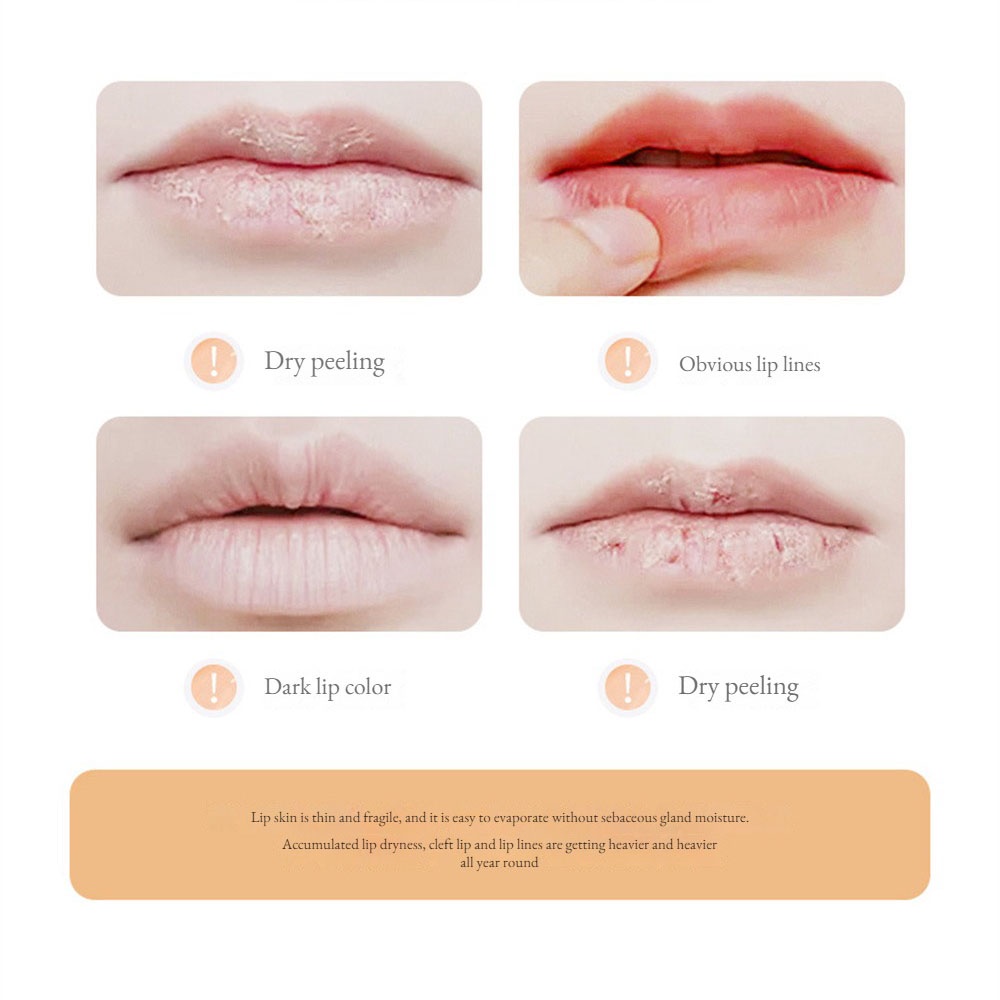 ! Dry peeling

! Obvious lip lines

! Dark lip color

! Dry peeling

Lip skin is thin and fragile, and it is easy to evaporate without sebaceous gland moisture.

Accumulated lip dryness, cleft lip and lip lines are getting heavier and heavier all year round