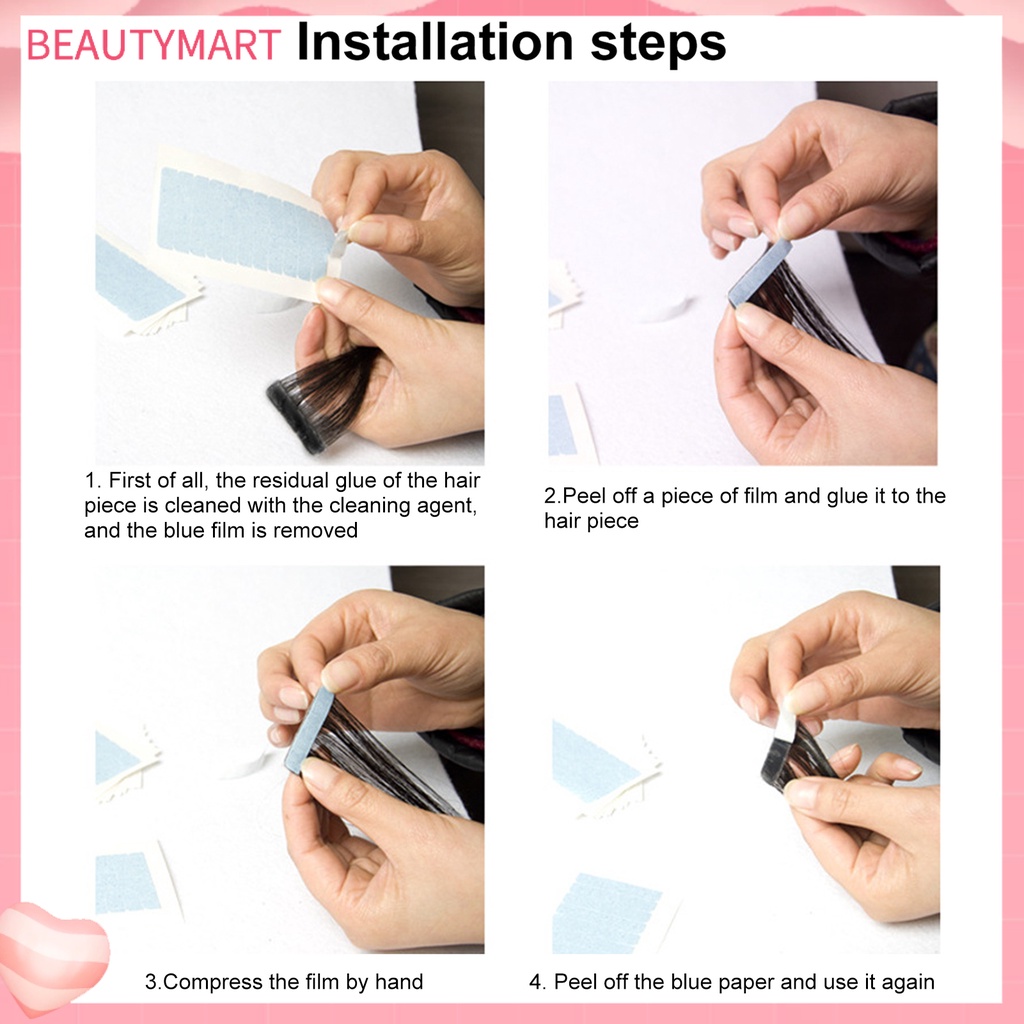 BEAUTYMART Installation steps

1. First of all, the residual glue of the hair piece is cleaned with the cleaning agent, and the blue film is removed

2.Peel off a piece of film and glue it to the hair piece

3.Compress the film by hand

4. Peel off the blue paper and use it again