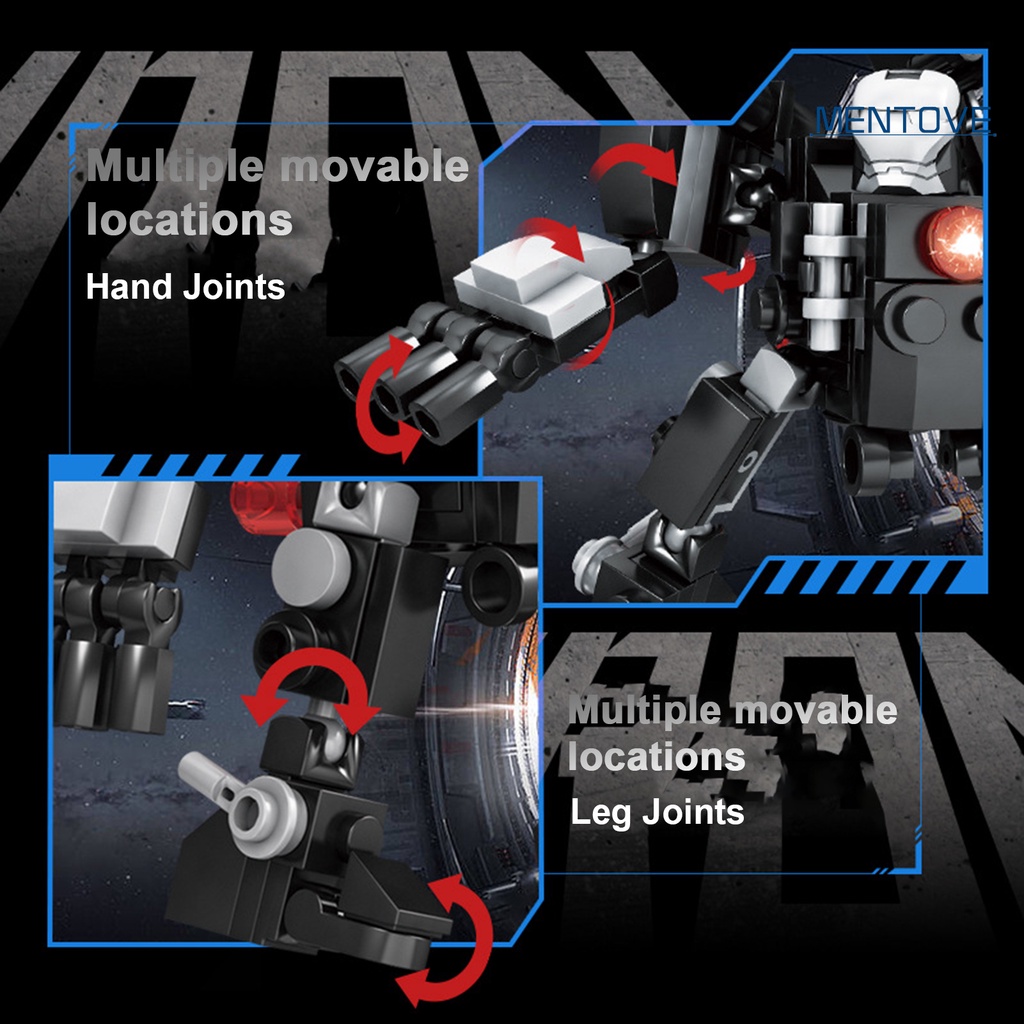 MENTOVE

Multiple movable locations

Hand Joints

Multiple movable locations

Leg Joints