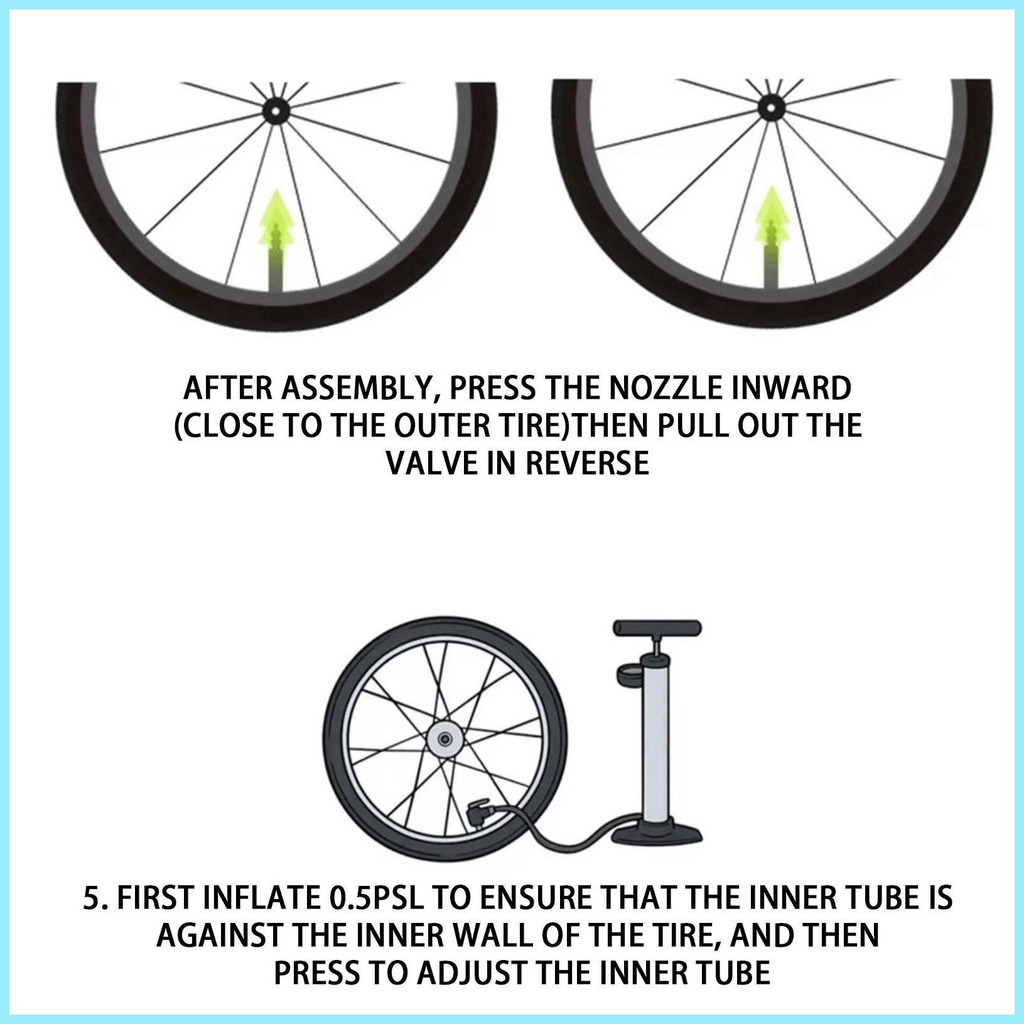 AFTER ASSEMBLY, PRESS THE NOZZLE INWARD (CLOSE TO THE OUTER TIRE)THEN PULL OUT THE VALVE IN REVERSE

5. FIRST INFLATE 0.5PSL TO ENSURE THAT THE INNER TUBE IS AGAINST THE INNER WALL OF THE TIRE, AND THEN PRESS TO ADJUST THE INNER TUBE