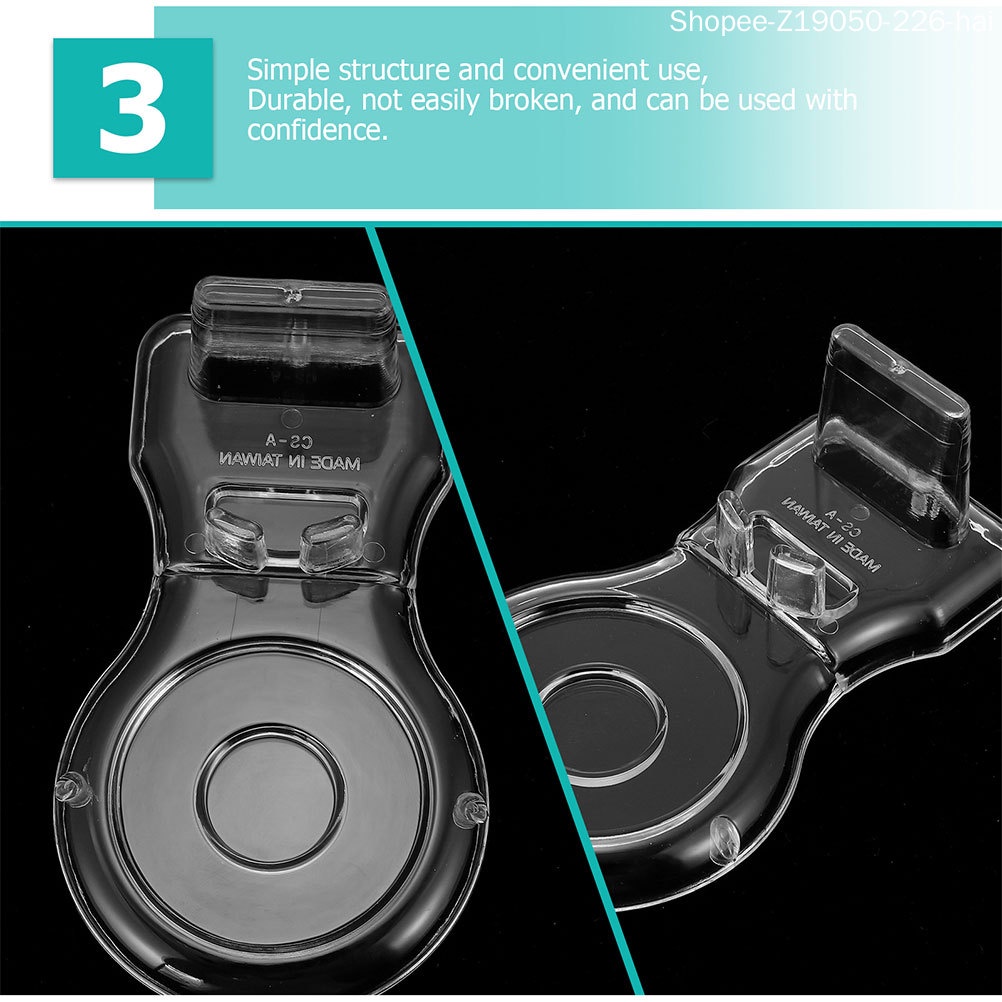 Shopee-Z19050-226-hai

3

Simple structure and convenient use,
Durable, not easily broken, and can be used with confidence.

CS-A
MADE IN TAIWAN

CS-A
MADE IN TAIWAN