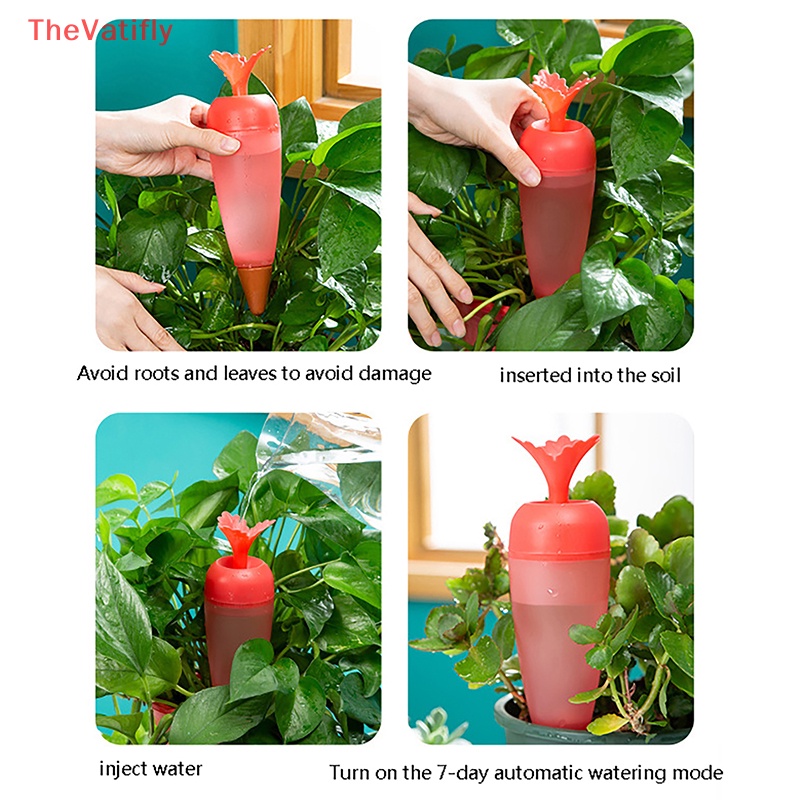 TheVatifly

Avoid roots and leaves to avoid damage

inserted into the soil

inject water

Turn on the 7-day automatic watering mode