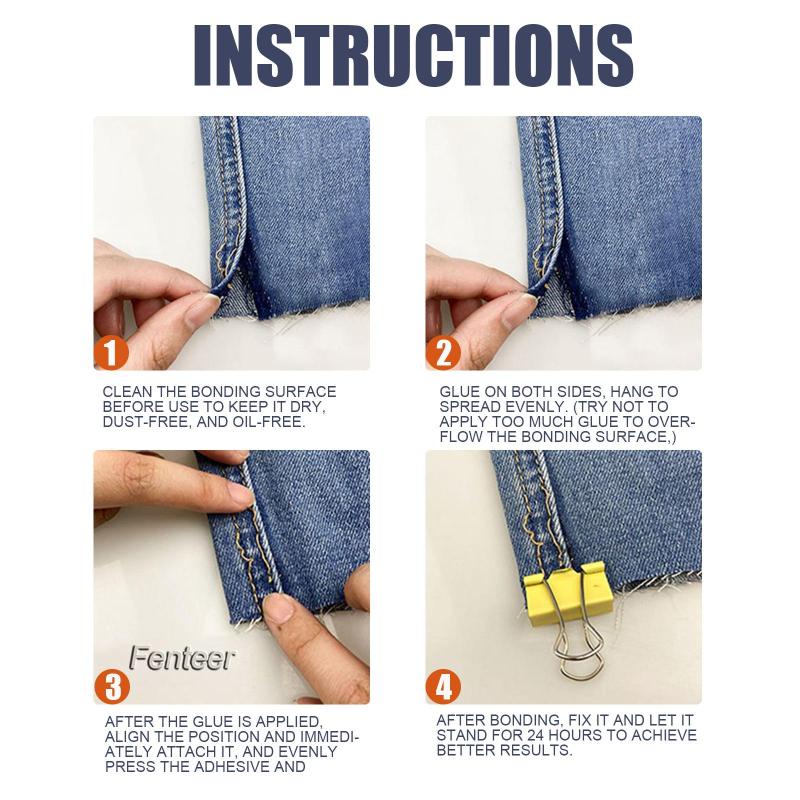 INSTRUCTIONS

1

CLEAN THE BONDING SURFACE BEFORE USE TO KEEP IT DRY, DUST-FREE, AND OIL-FREE.

2

GLUE ON BOTH SIDES, HANG TO SPREAD EVENLY. (TRY NOT TO APPLY TOO MUCH GLUE TO OVERFLOW THE BONDING SURFACE,)

Fenteer

3

AFTER THE GLUE IS APPLIED, ALIGN THE POSITION AND IMMEDIATELY ATTACH IT, AND EVENLY PRESS THE ADHESIVE AND

4

AFTER BONDING, FIX IT AND LET IT STAND FOR 24 HOURS TO ACHIEVE BETTER RESULTS.