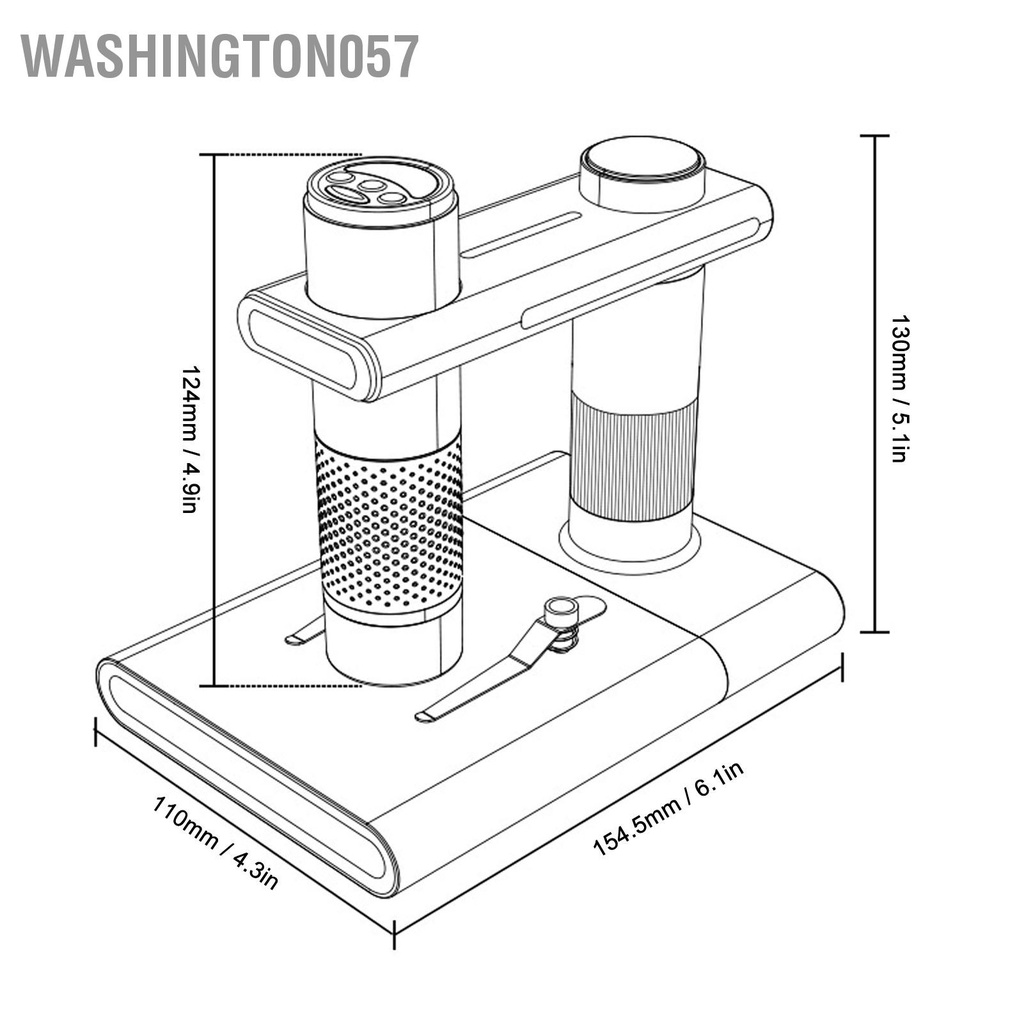 WASHINGTON057

124mm / 4.9in

130mm / 5.1in

110mm / 4.3in

154.5mm / 6.1in