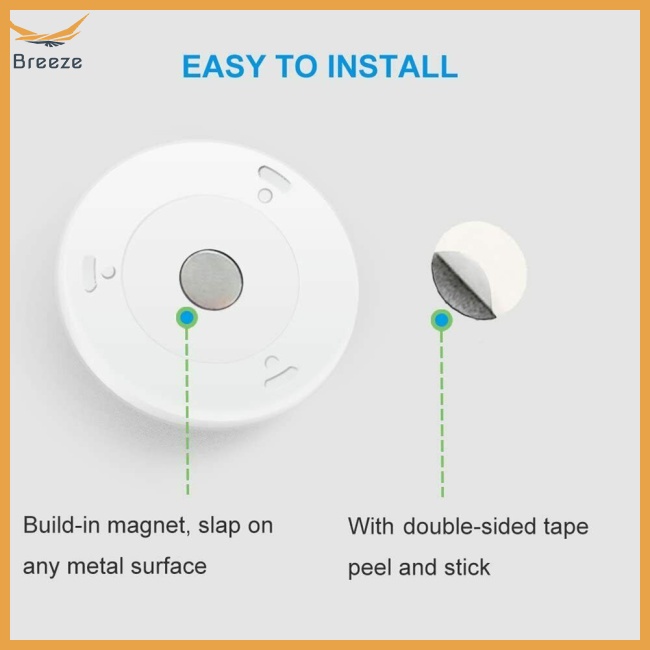 Breeze

EASY TO INSTALL

Build-in magnet, slap on any metal surface

With double-sided tape peel and stick