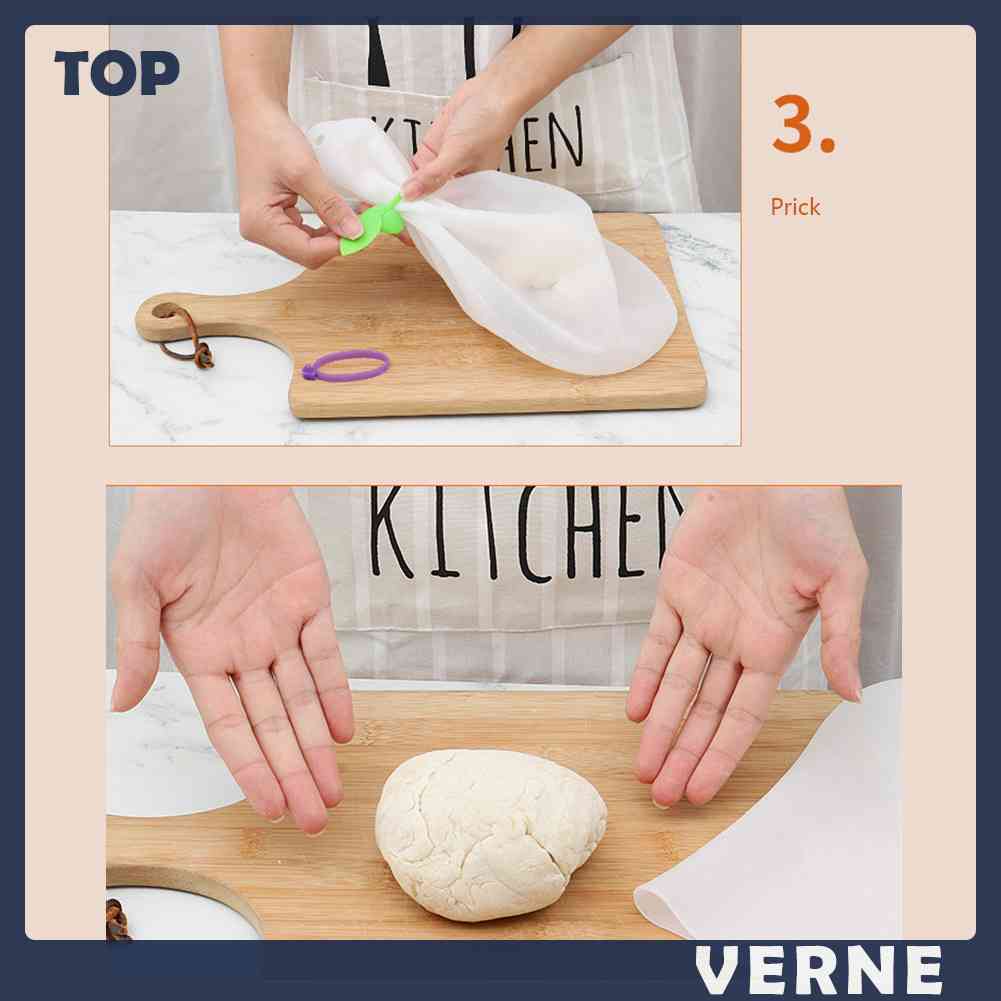 TOP

KITCHEN

3.

Prick

KITCHEN

VERNE