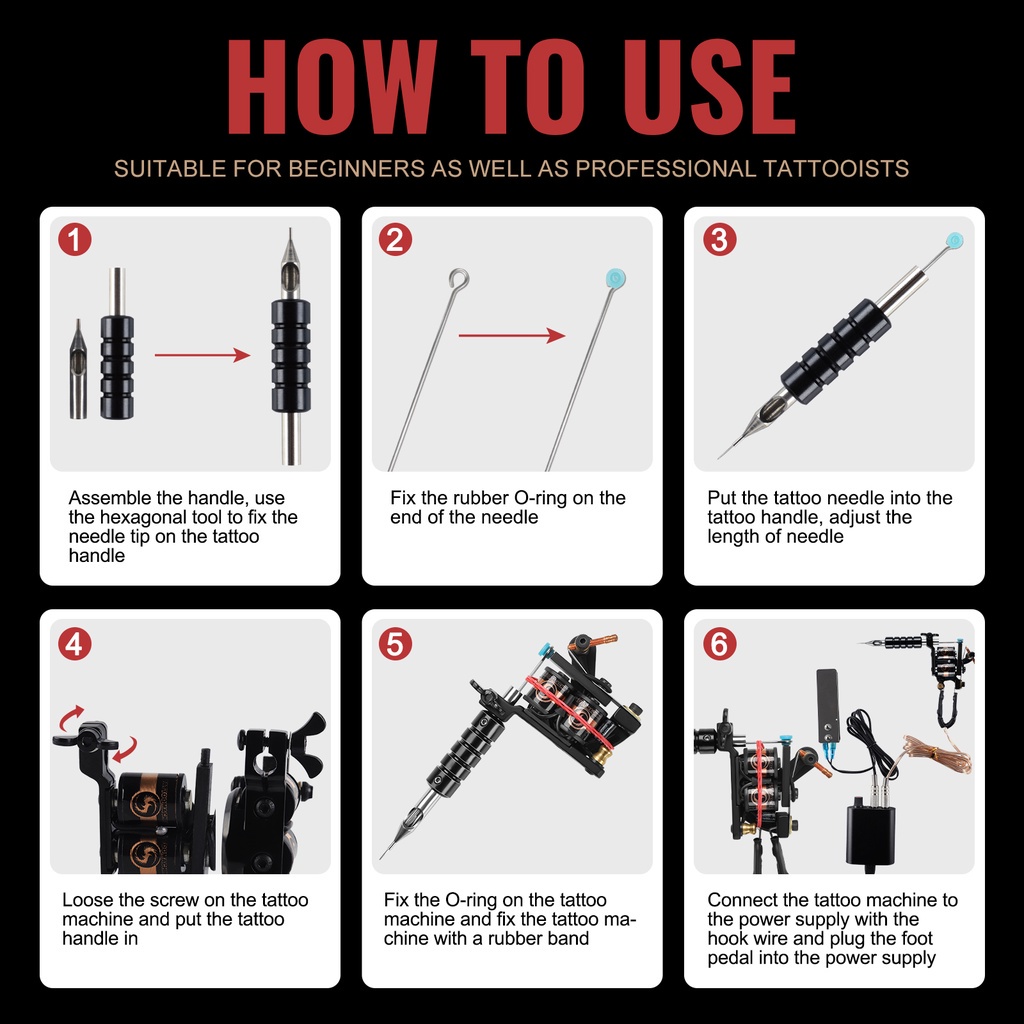 HOW TO USE

SUITABLE FOR BEGINNERS AS WELL AS PROFESSIONAL TATTOOISTS

1

Assemble the handle, use the hexagonal tool to fix the needle tip on the tattoo handle

2

Fix the rubber O-ring on the end of the needle

3

Put the tattoo needle into the tattoo handle, adjust the length of needle

4

Loose the screw on the tattoo machine and put the tattoo handle in

5

Fix the O-ring on the tattoo machine and fix the tattoo machine with a rubber band

6

Connect the tattoo machine to the power supply with the hook wire and plug the foot pedal into the power supply