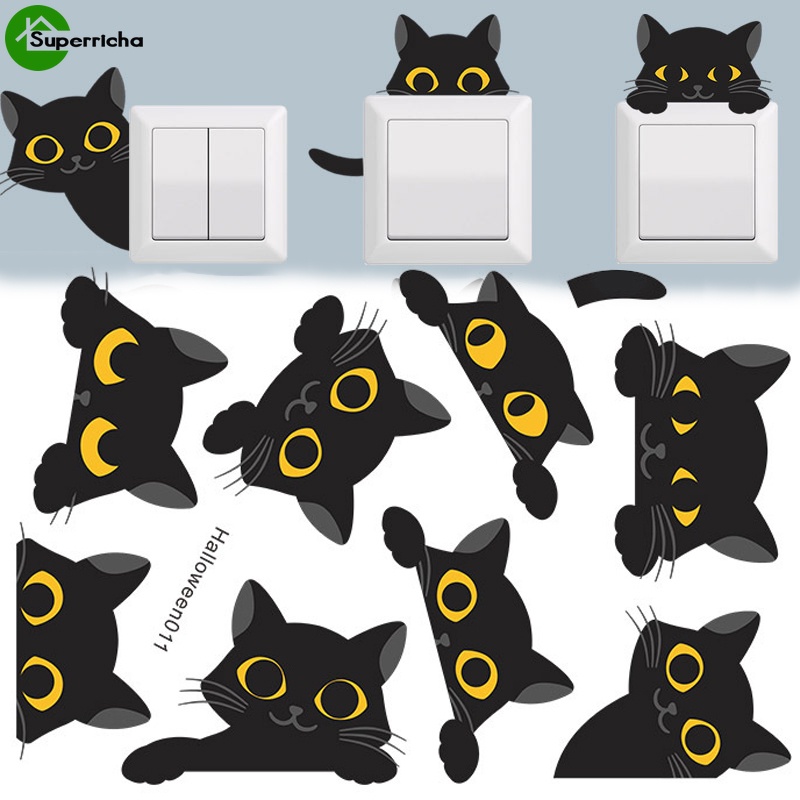 Superricha

Halloween011