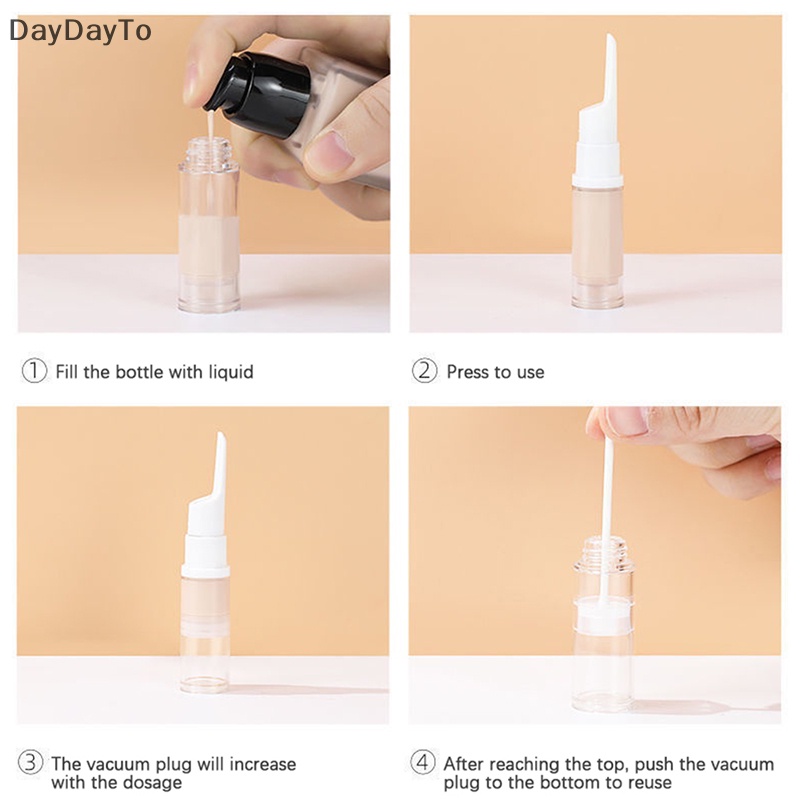 DayDayTo

① Fill the bottle with liquid

② Press to use

③ The vacuum plug will increase with the dosage

④ After reaching the top, push the vacuum plug to the bottom to reuse