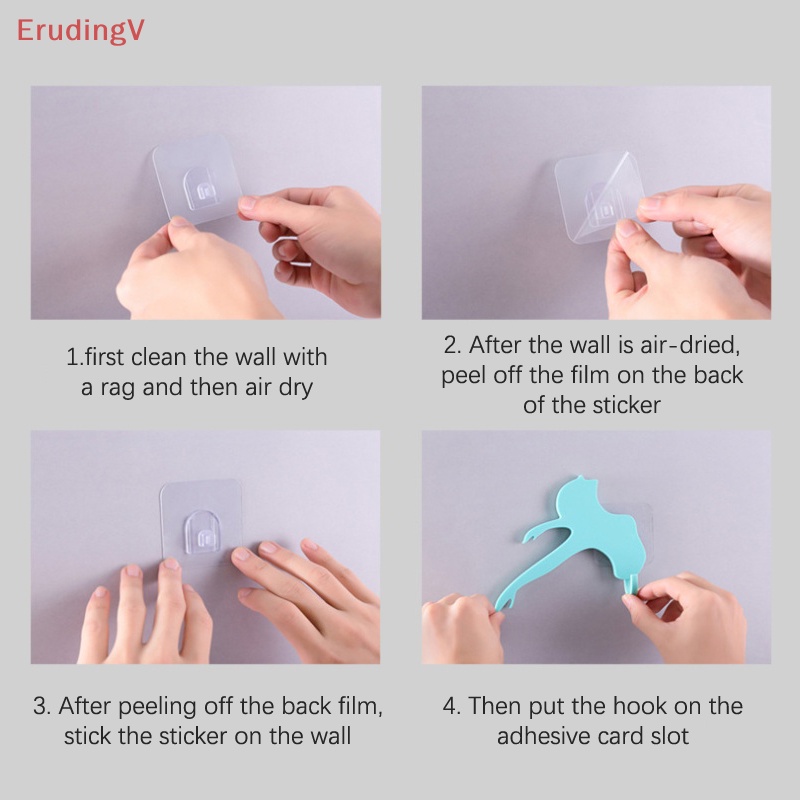 ErudingV

1.first clean the wall with a rag and then air dry

2. After the wall is air-dried, peel off the film on the back of the sticker

3. After peeling off the back film, stick the sticker on the wall

4. Then put the hook on the adhesive card slot