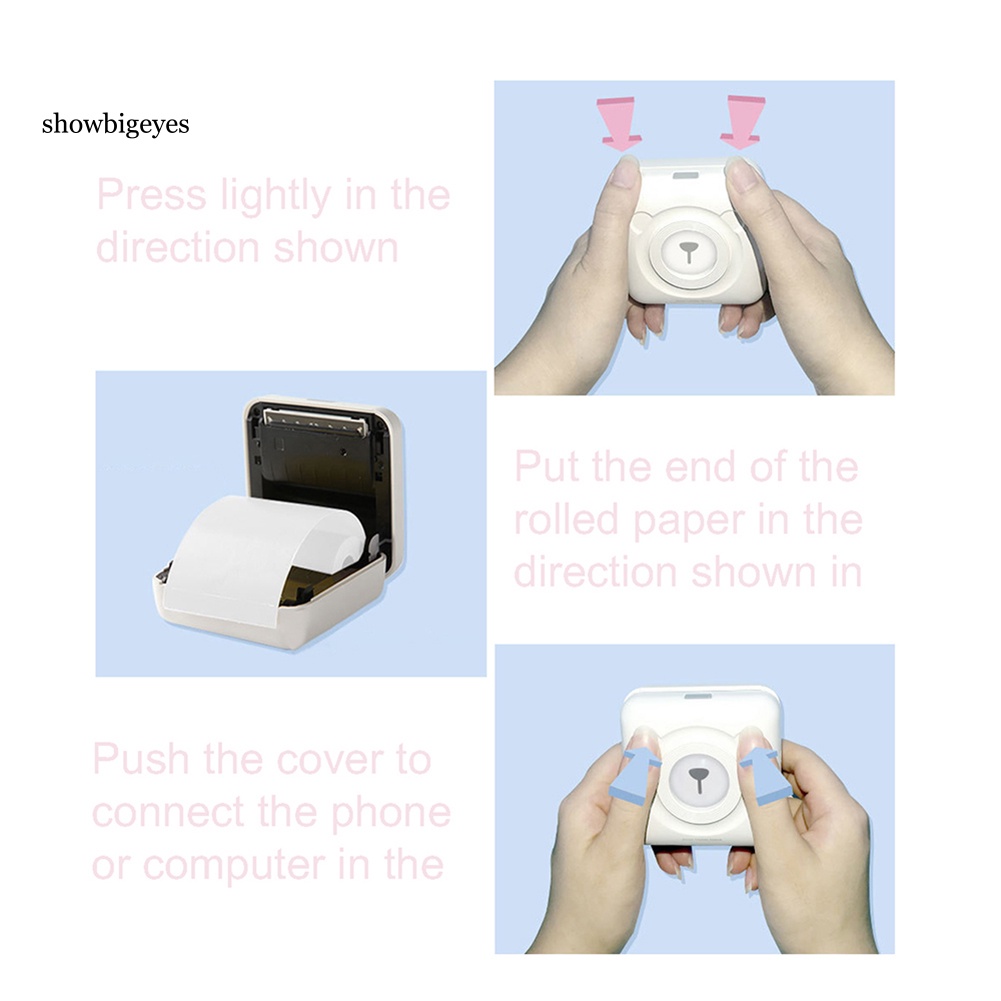 showbigeyes

Press lightly in the direction shown

Put the end of the rolled paper in the direction shown in

Push the cover to connect the phone or computer in the