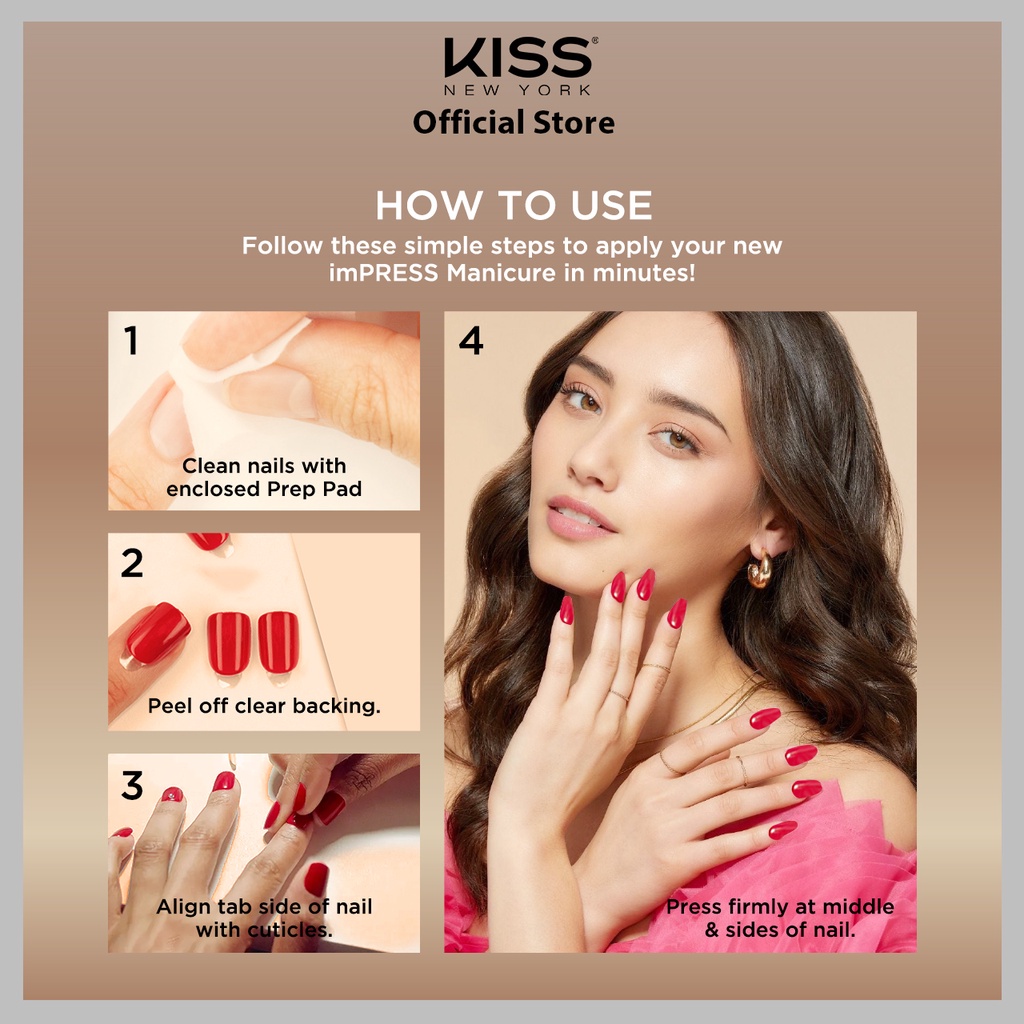 KISS®
NEW YORK
Official Store

HOW TO USE
Follow these simple steps to apply your new imPRESS Manicure in minutes!

1
Clean nails with enclosed Prep Pad

2
Peel off clear backing.

3
Align tab side of nail with cuticles.

4
Press firmly at middle & sides of nail.