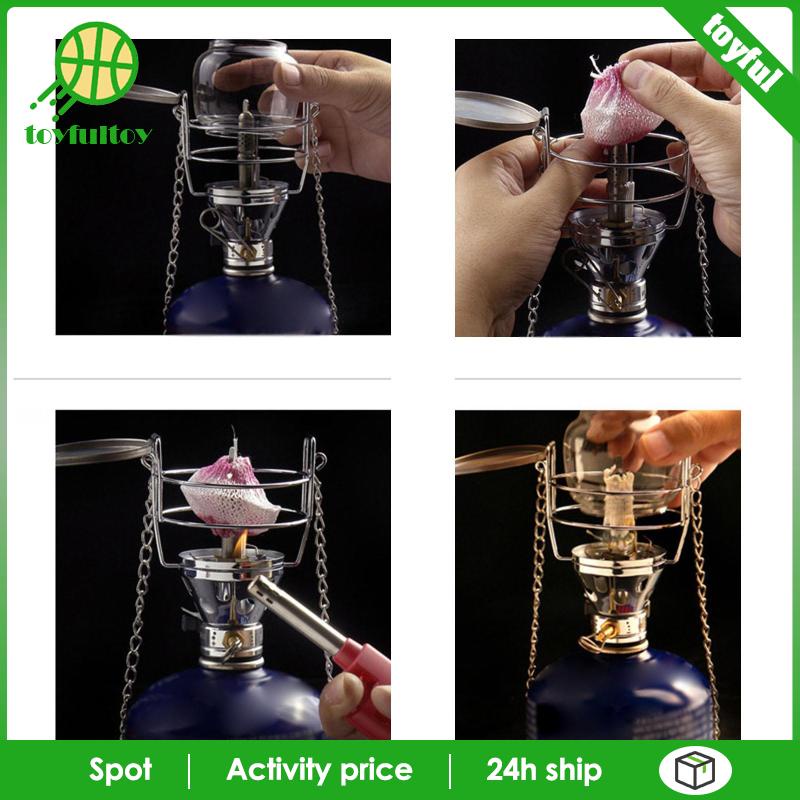 toyfultoy

toyful

Spot | Activity price | 24h ship