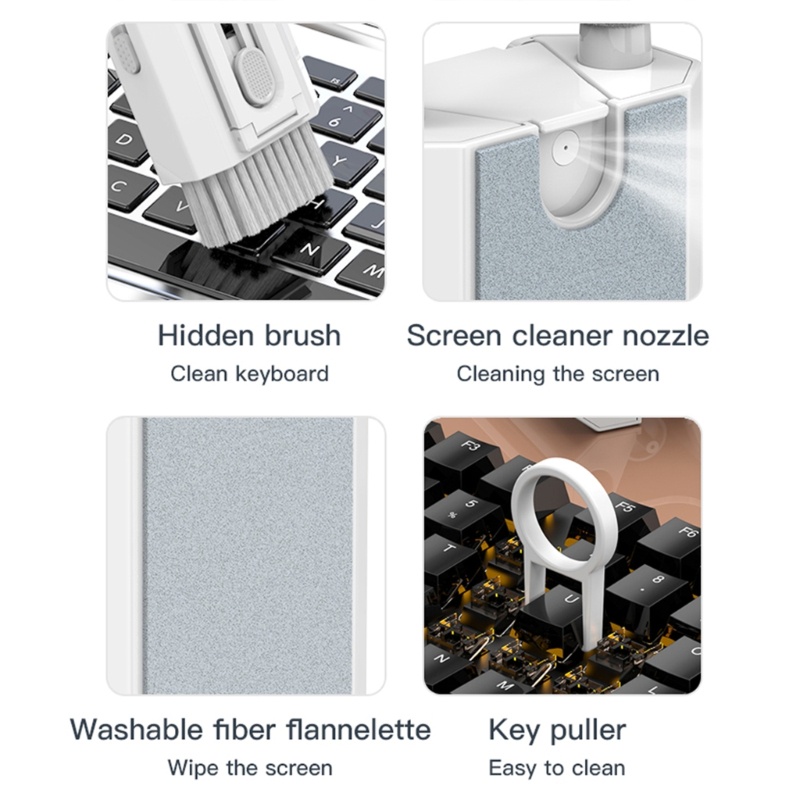 Hidden brush
Clean keyboard

Screen cleaner nozzle
Cleaning the screen

Washable fiber flannelette
Wipe the screen

Key puller
Easy to clean