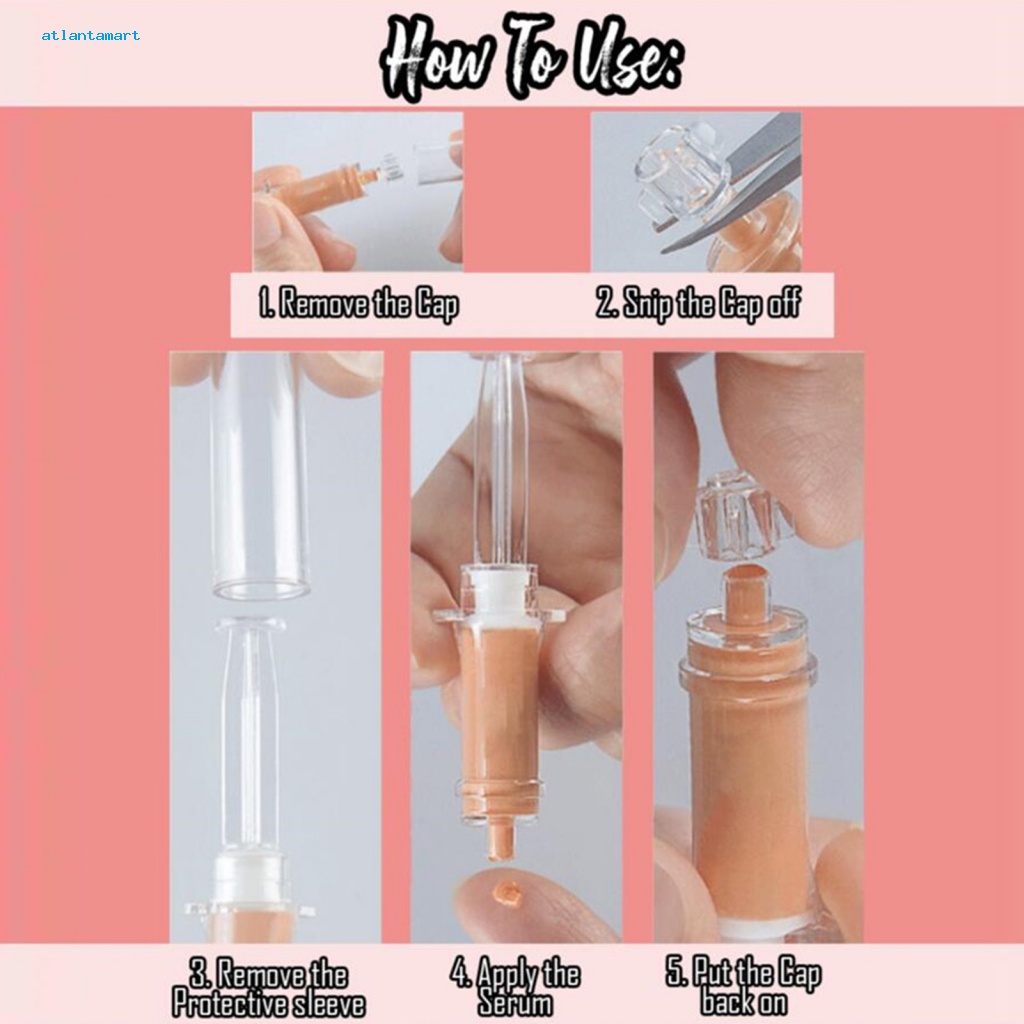 atlantamart

How To Use:

1. Remove the Cap

2. Snip the Cap off

3. Remove the Protective sleeve

4. Apply the Serum

5. Put the Cap back on