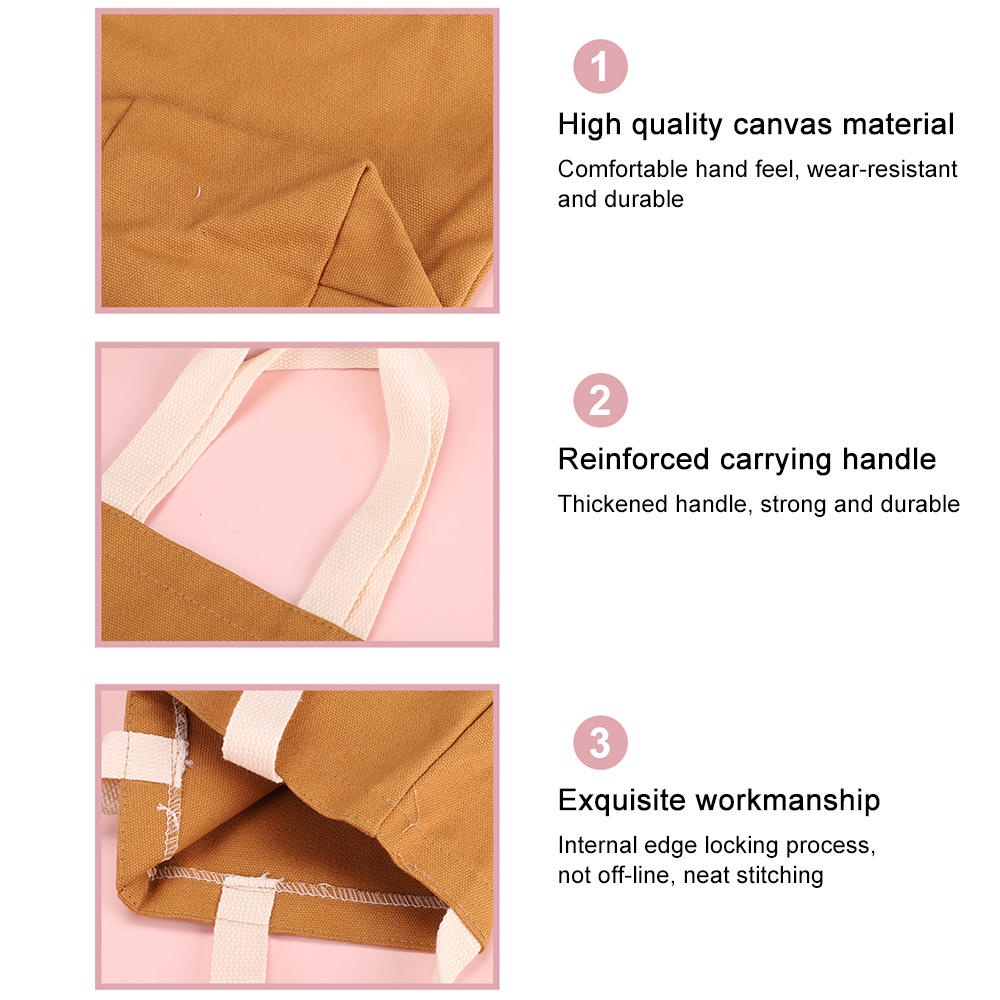 1

High quality canvas material

Comfortable hand feel, wear-resistant and durable

2

Reinforced carrying handle

Thickened handle, strong and durable

3

Exquisite workmanship

Internal edge locking process, not off-line, neat stitching