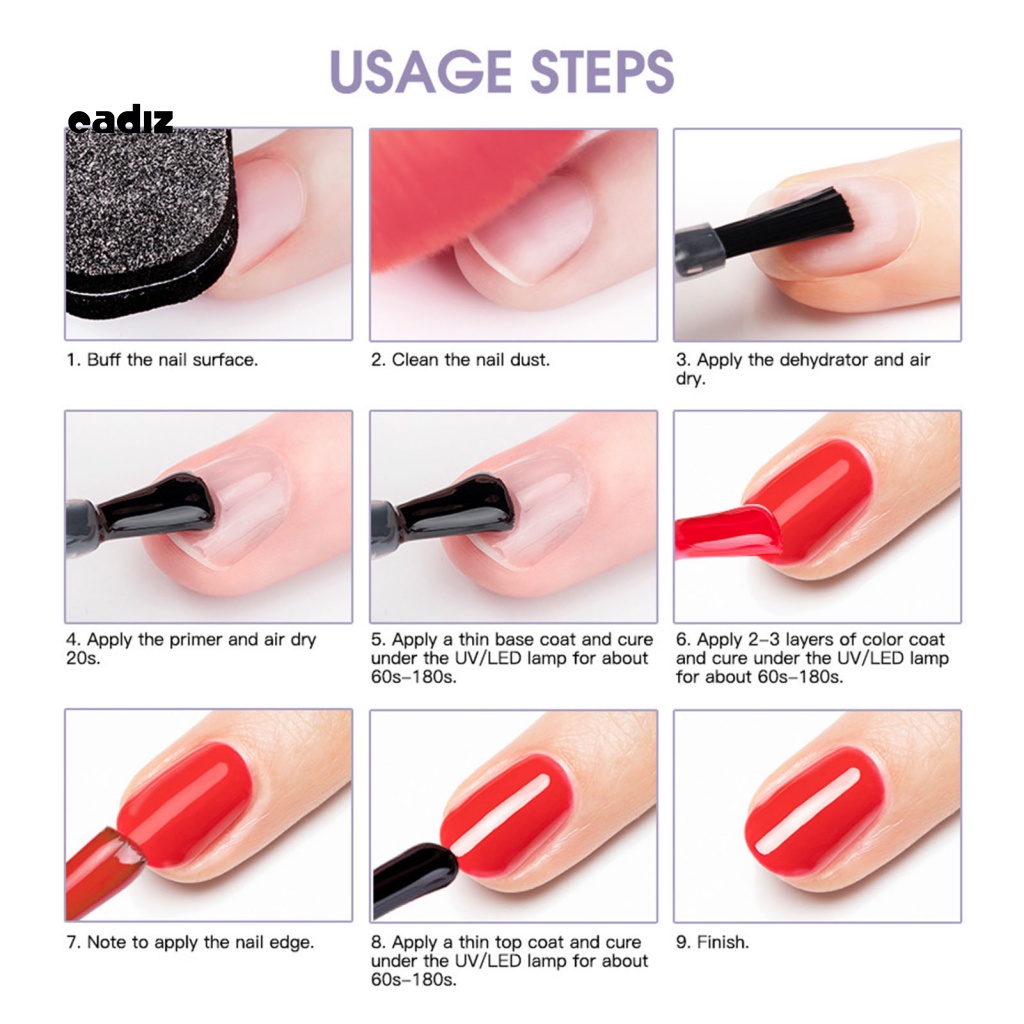 USAGE STEPS

cadiz

1. Buff the nail surface.

2. Clean the nail dust.

3. Apply the dehydrator and air dry.

4. Apply the primer and air dry 20s.

5. Apply a thin base coat and cure under the UV/LED lamp for about 60s–180s.

6. Apply 2–3 layers of color coat and cure under the UV/LED lamp for about 60s–180s.

7. Note to apply the nail edge.

8. Apply a thin top coat and cure under the UV/LED lamp for about 60s–180s.

9. Finish.