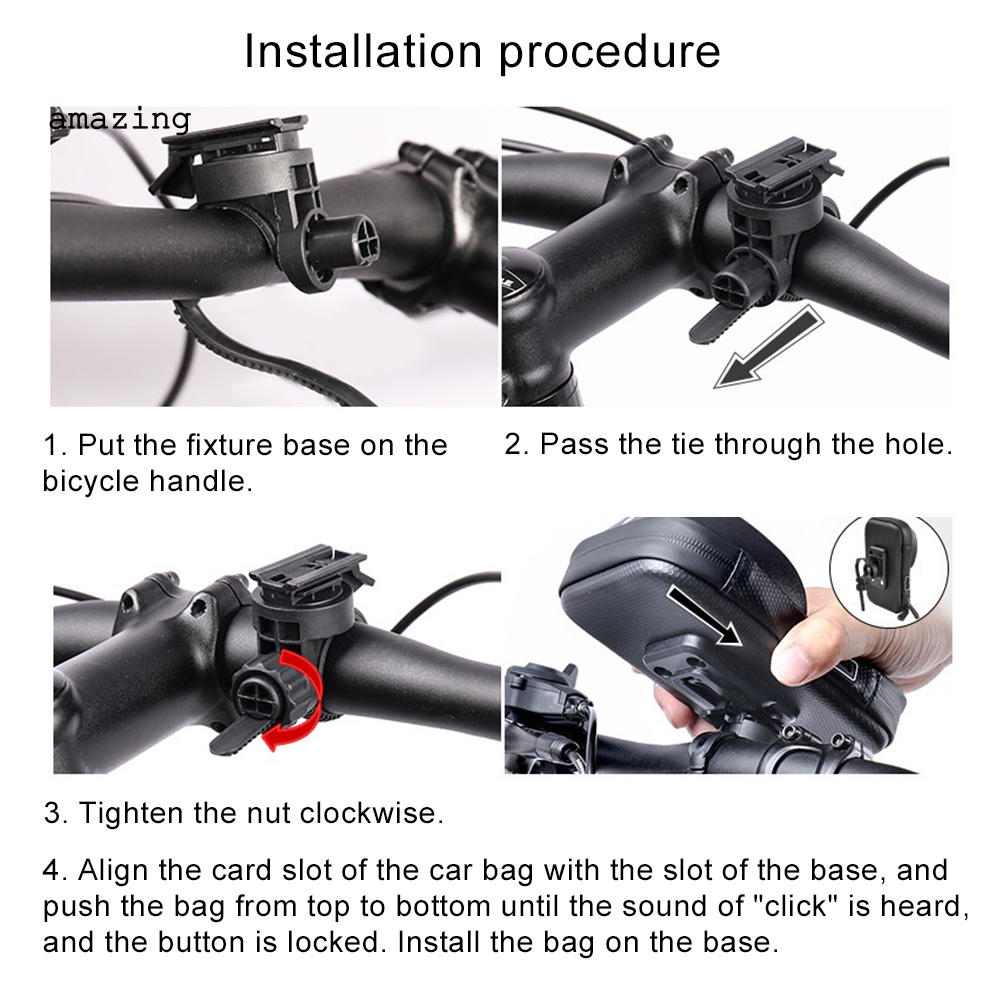 Installation procedure

amazing

1. Put the fixture base on the bicycle handle.

2. Pass the tie through the hole.

3. Tighten the nut clockwise.

4. Align the card slot of the car bag with the slot of the base, and push the bag from top to bottom until the sound of "click" is heard, and the button is locked. Install the bag on the base.