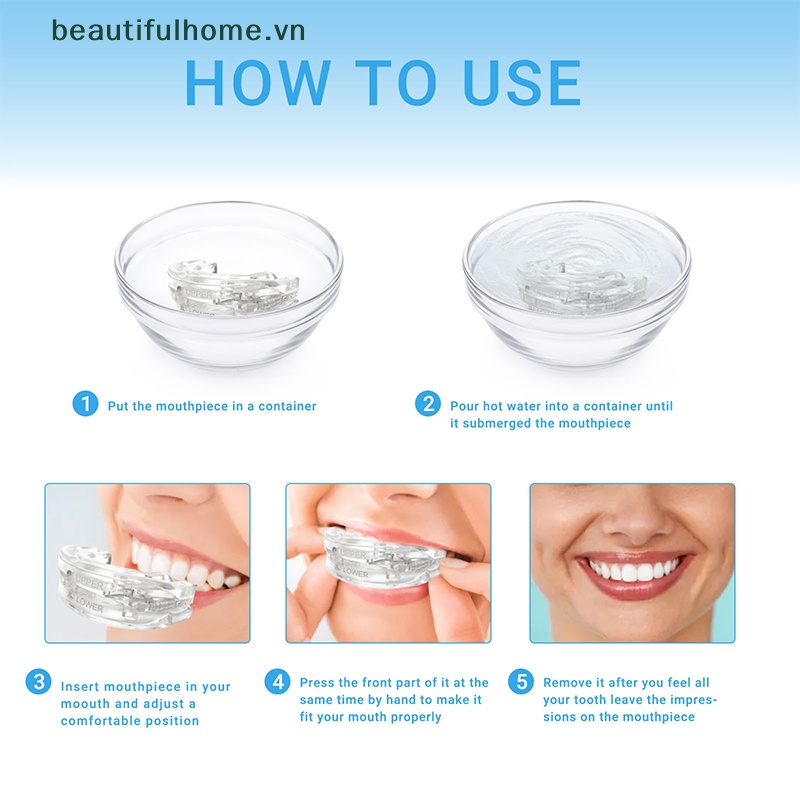 beautifulhome.vn

HOW TO USE

UPPER
LOWER

1 Put the mouthpiece in a container

2 Pour hot water into a container until it submerged the mouthpiece

UPPER
LOWER

UPPER
LOWER

3 Insert mouthpiece in your moouth and adjust a comfortable position

4 Press the front part of it at the same time by hand to make it fit your mouth properly

5 Remove it after you feel all your tooth leave the impressions on the mouthpiece