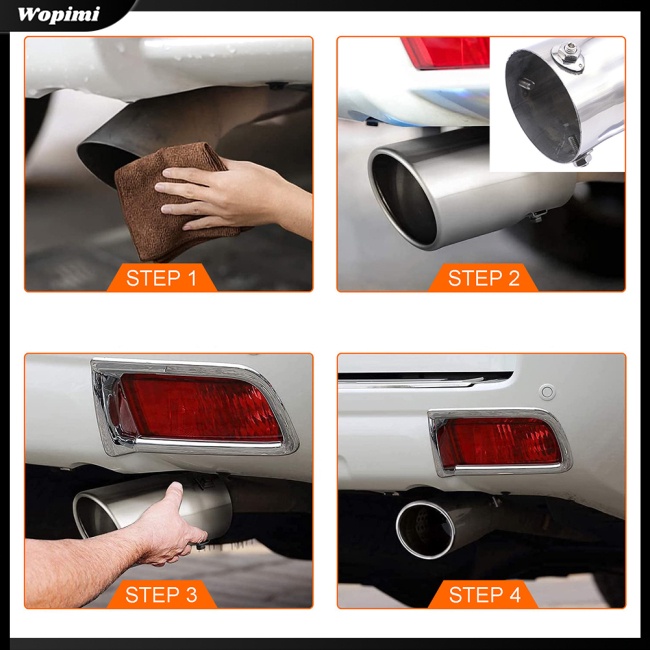 Wopimi

STEP 1

STEP 2

STEP 3

STEP 4