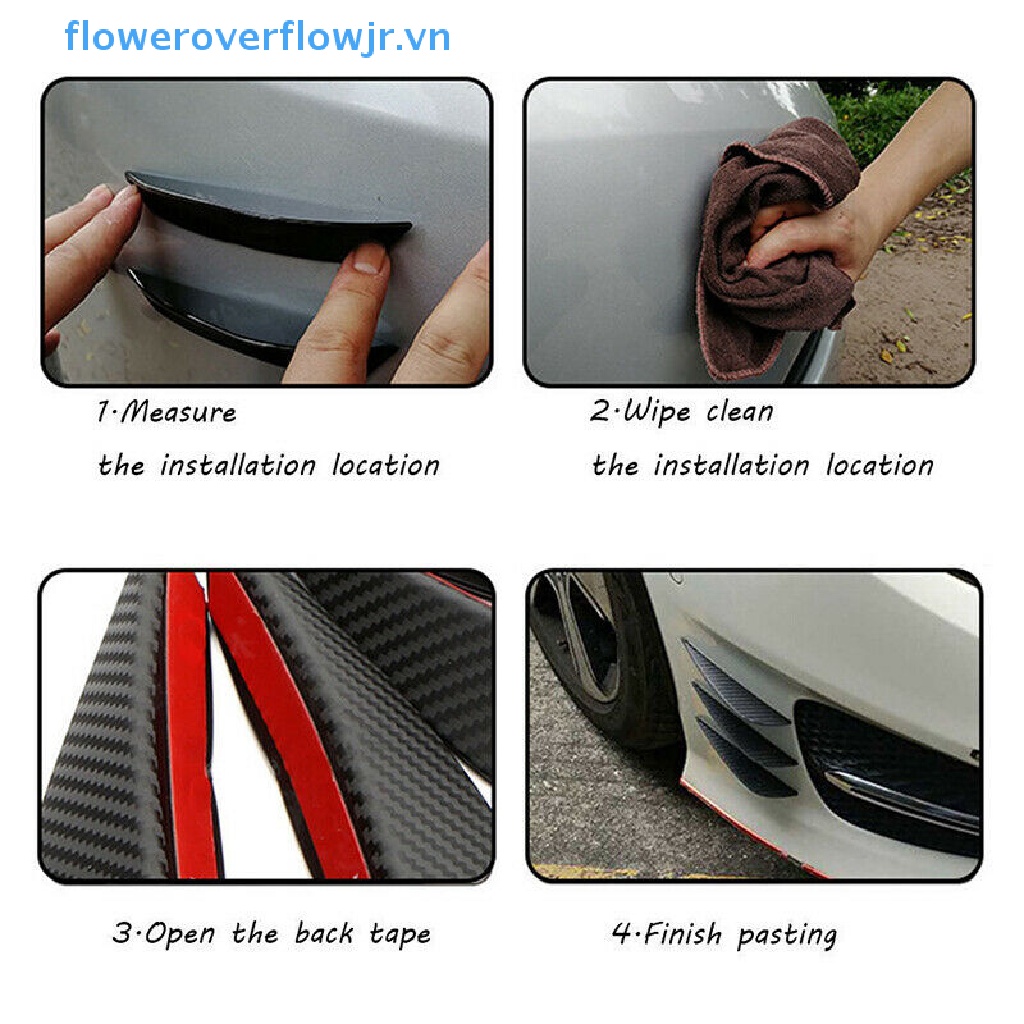 floweroverflowjr.vn

1·Measure
the installation location

2·Wipe clean
the installation location

3·Open the back tape

4·Finish pasting