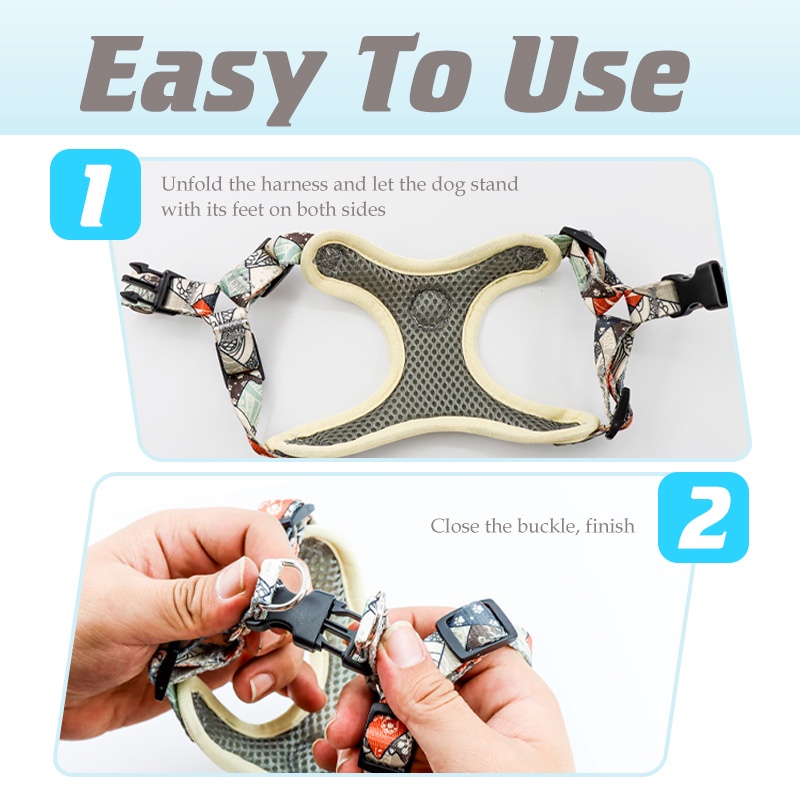 Easy To Use

1

Unfold the harness and let the dog stand with its feet on both sides

Close the buckle, finish

2