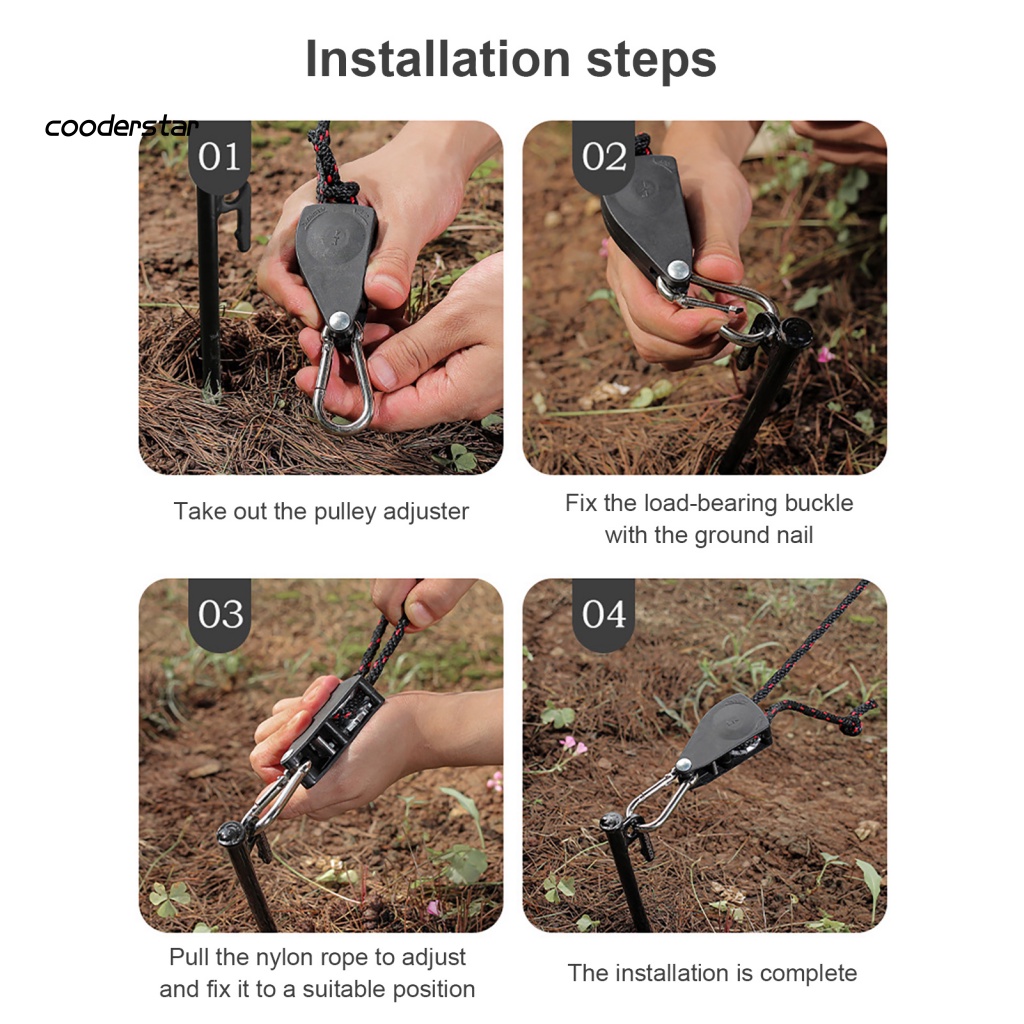 Installation steps

cooderstar

01

Take out the pulley adjuster

02

Fix the load-bearing buckle with the ground nail

03

Pull the nylon rope to adjust and fix it to a suitable position

04

The installation is complete