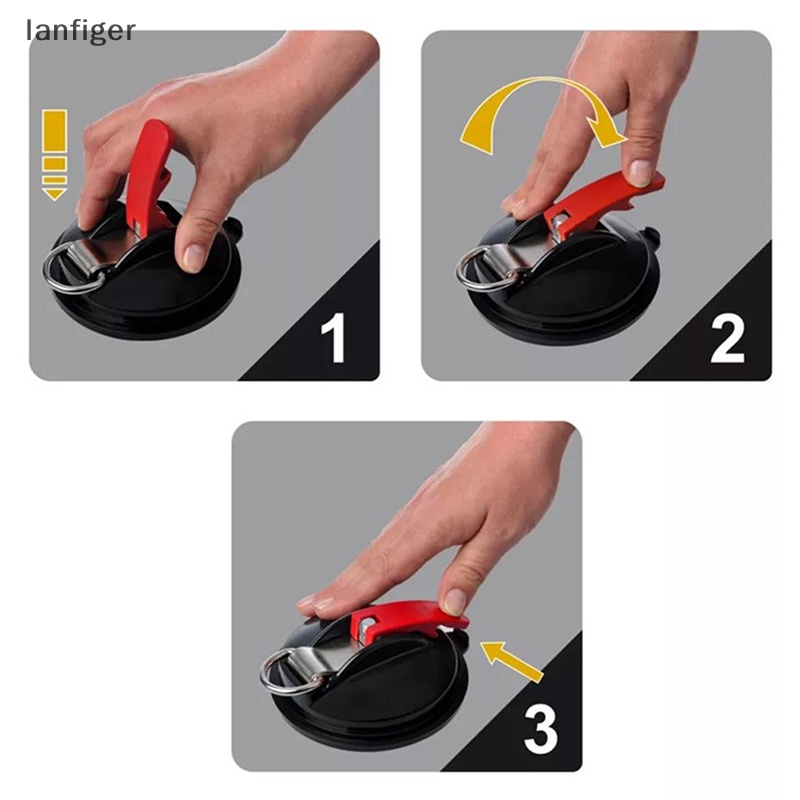 lanfiger

1

2

3