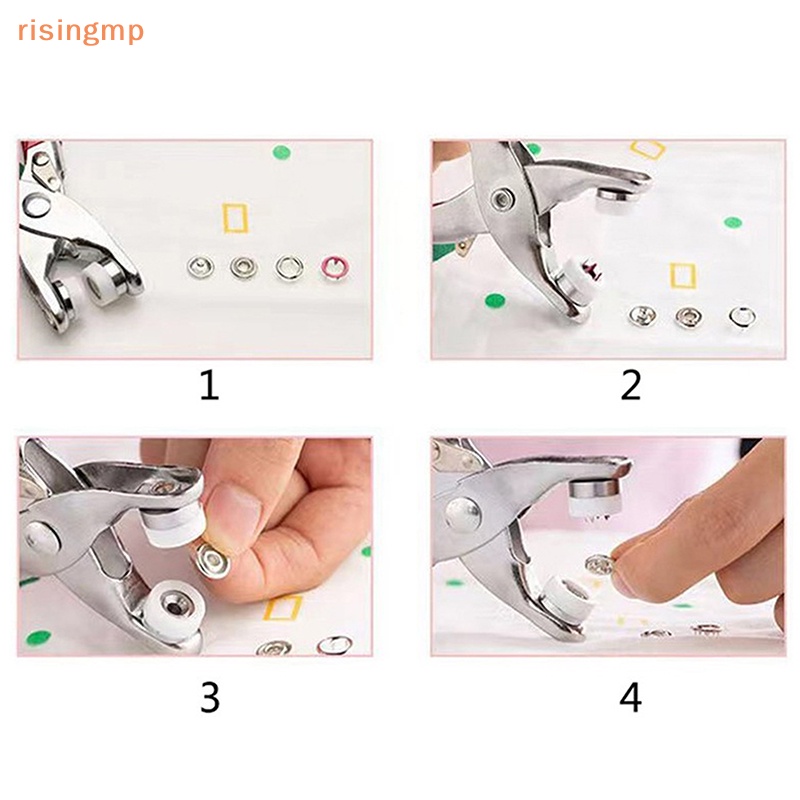 risingmp

1

2

3

4