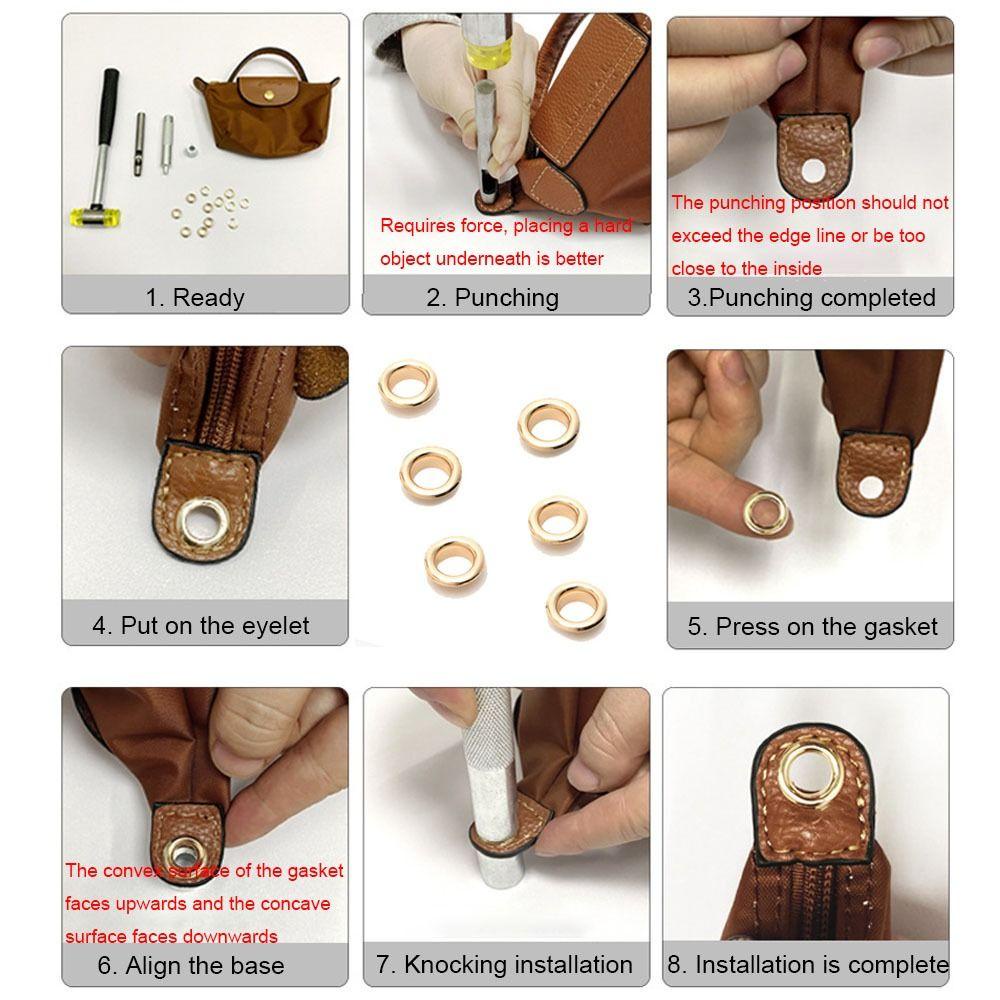 1. Ready

Requires force, placing a hard object underneath is better

2. Punching

The punching position should not exceed the edge line or be too close to the inside

3.Punching completed

4. Put on the eyelet

5. Press on the gasket

The convex surface of the gasket faces upwards and the concave surface faces downwards

6. Align the base

7. Knocking installation

8. Installation is complete