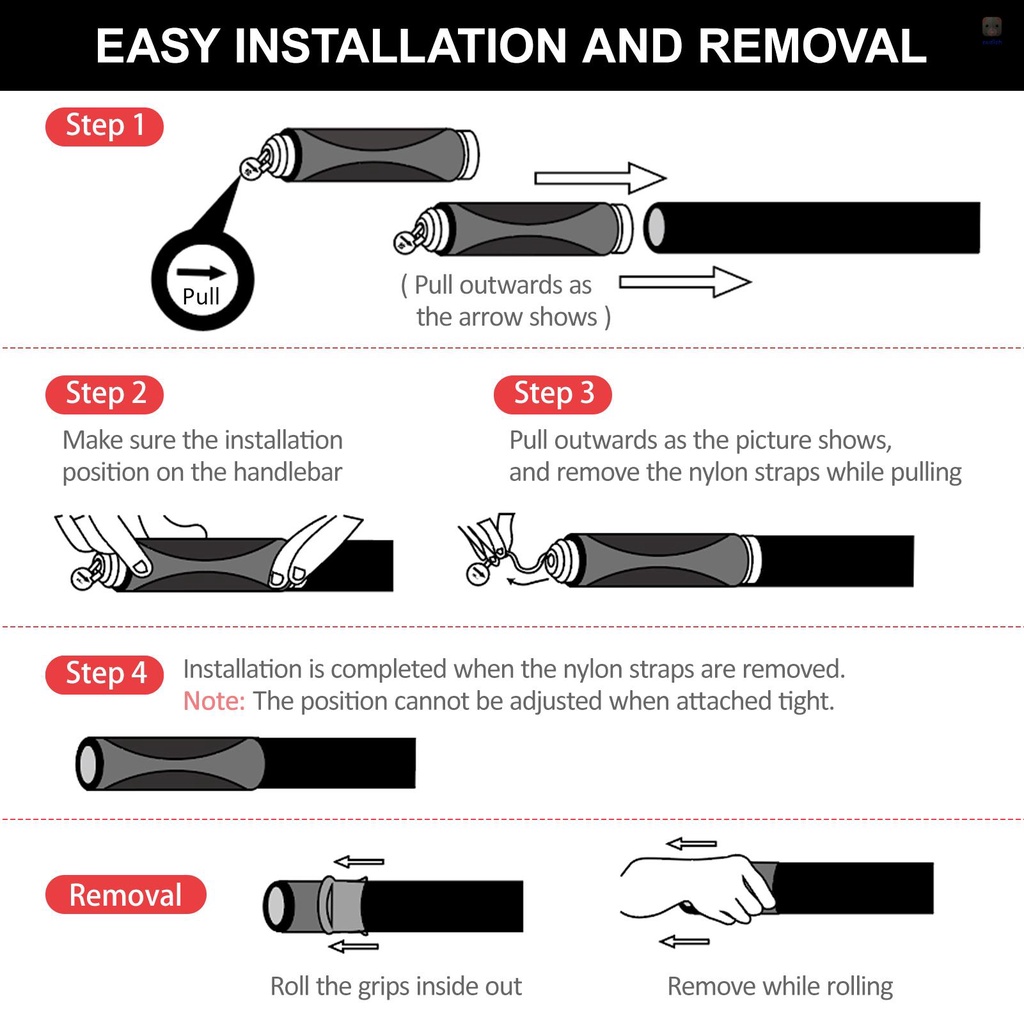 EASY INSTALLATION AND REMOVAL

Step 1

Pull

( Pull outwards as the arrow shows )

Step 2

Make sure the installation position on the handlebar

Step 3

Pull outwards as the picture shows, and remove the nylon straps while pulling

Step 4

Installation is completed when the nylon straps are removed.
Note: The position cannot be adjusted when attached tight.

Removal

Roll the grips inside out

Remove while rolling