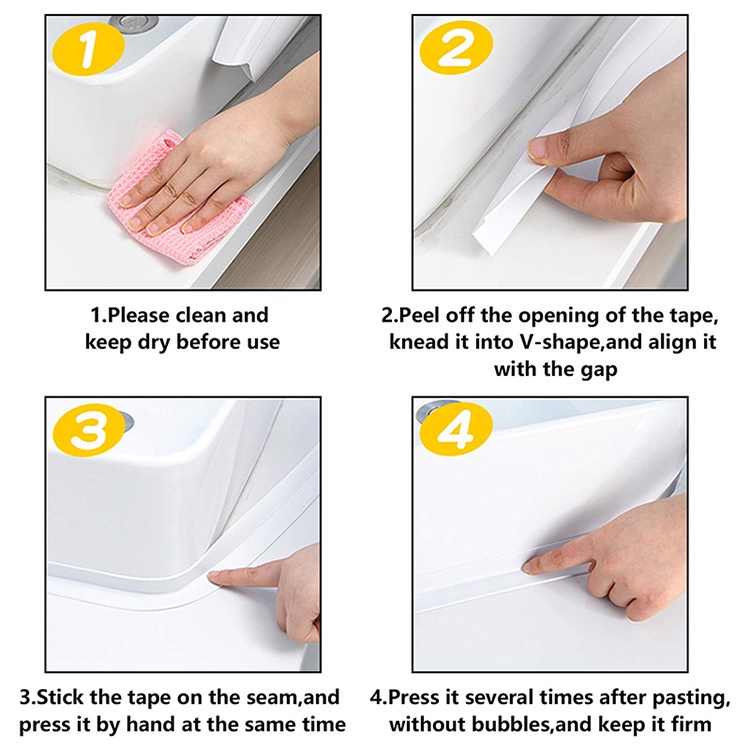 1

1.Please clean and keep dry before use

2

2.Peel off the opening of the tape, knead it into V-shape,and align it with the gap

3

3.Stick the tape on the seam,and press it by hand at the same time

4

4.Press it several times after pasting, without bubbles,and keep it firm