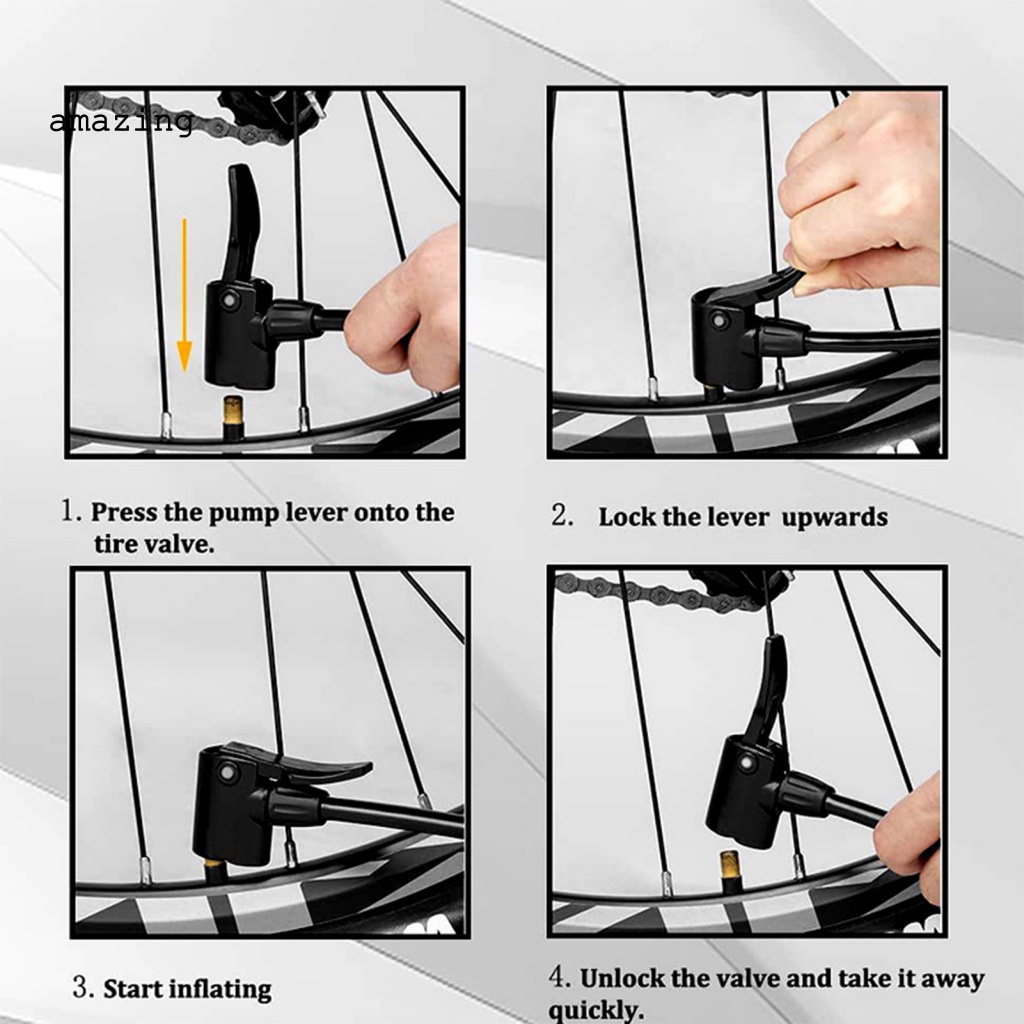 amazing

1. Press the pump lever onto the tire valve.

2. Lock the lever upwards

3. Start inflating

4. Unlock the valve and take it away quickly.