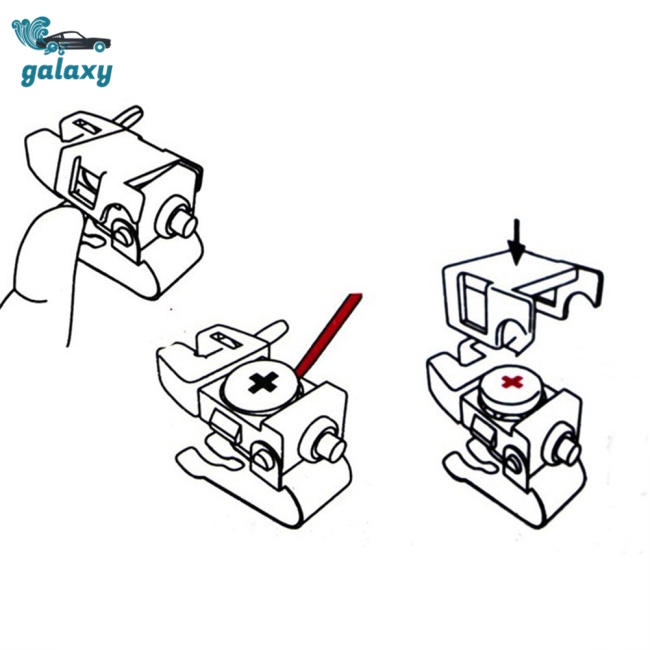 galaxy