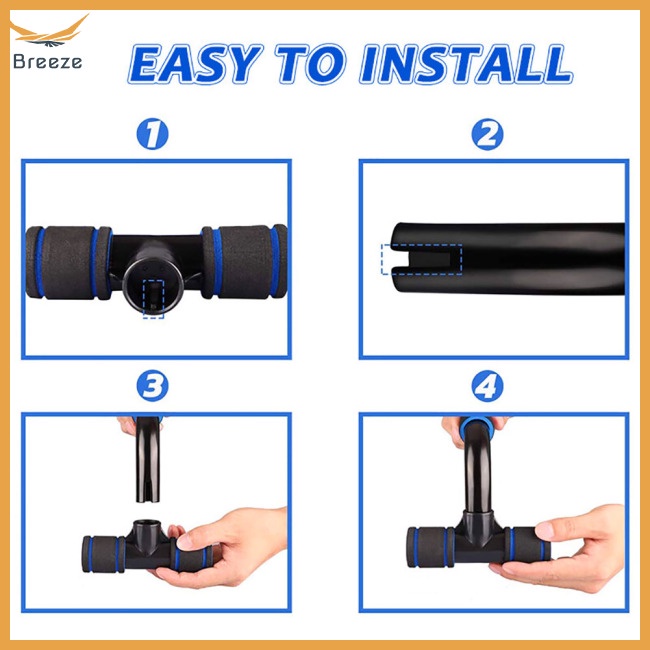 Breeze

EASY TO INSTALL

1

2

3

4